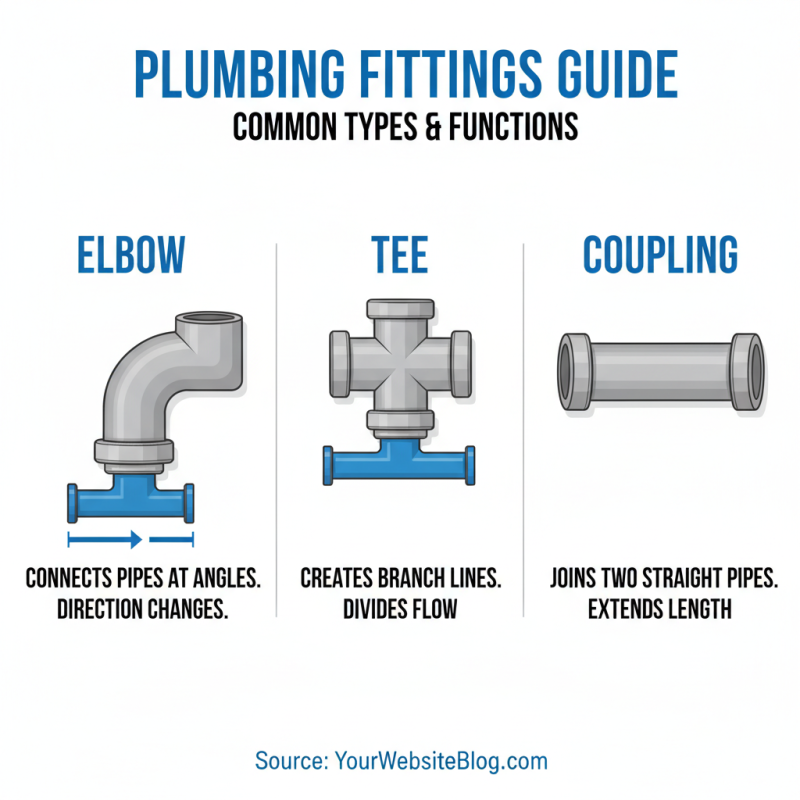 PLUMBING FITTINGS GUIDE
COMMON TYPES & FUNCTIONS

ELBOW

CONNECTS PIPES AT ANGLES. DIRECTION CHANGES.

TEE

CREATES BRANCH LINES. DIVIDES FLOW

COUPLING

JOINS TWO STRAIGHT PIPES. EXTENDS LENGTH

Source: YourWebsiteBlog.com