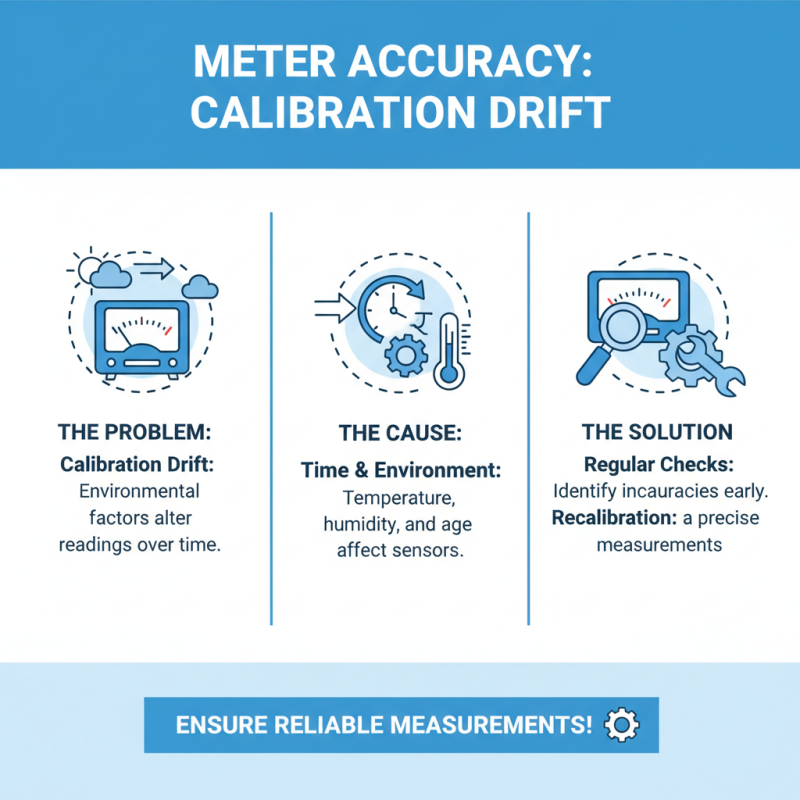 METER ACCURACY: CALIBRATION DRIFT

THE PROBLEM:
Calibration Drift: Environmental factors alter readings over time.

THE CAUSE:
Time & Environment: Temperature, humidity, and age affect sensors.

THE SOLUTION
Regular Checks: Identify incauracies early.
Recalibration: a precise measurements

ENSURE RELIABLE MEASUREMENTS!