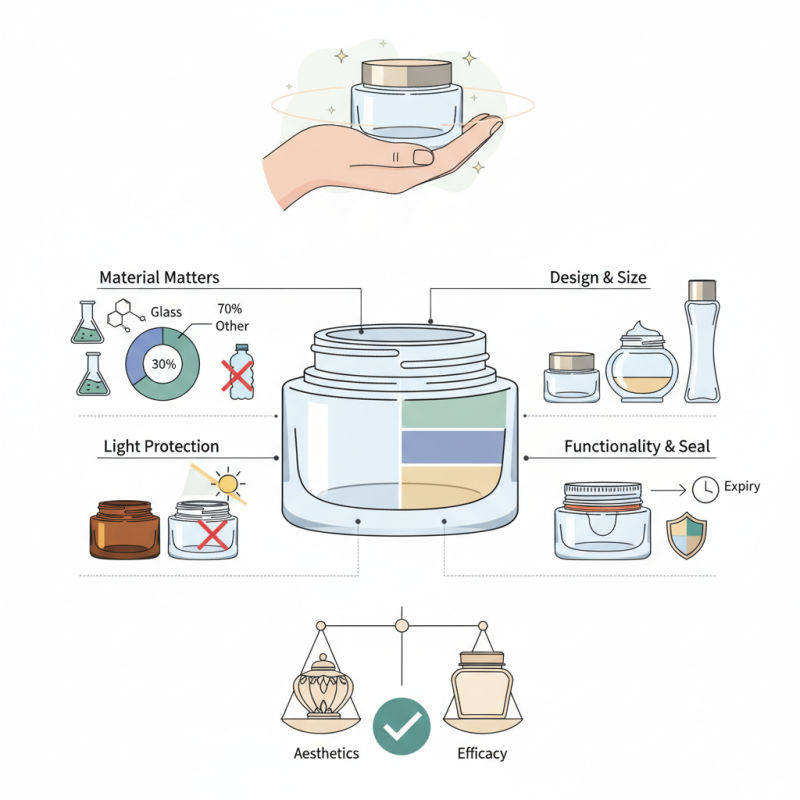 Material Matters

Glass

70%
Other

30%

Design & Size

Light Protection

Functionality & Seal

Expiry

Aesthetics

Efficacy