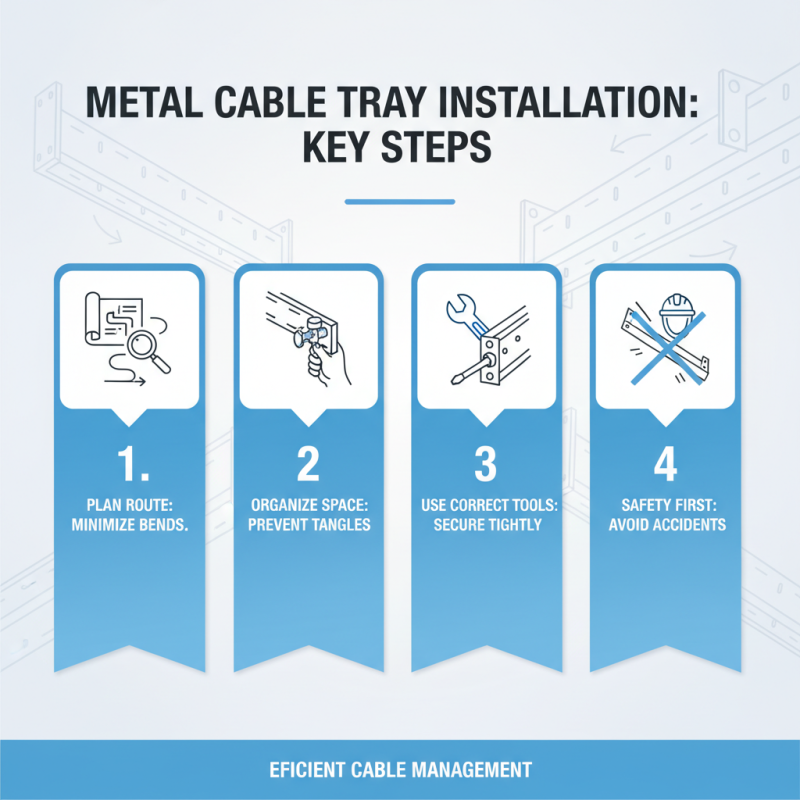 METAL CABLE TRAY INSTALLATION: KEY STEPS

1.
PLAN ROUTE: MINIMIZE BENDS.

2
ORGANIZE SPACE: PREVENT TANGLES

3
USE CORRECT TOOLS: SECURE TIGHTLY

4
SAFETY FIRST: AVOID ACCIDENTS

EFICIENT CABLE MANAGEMENT