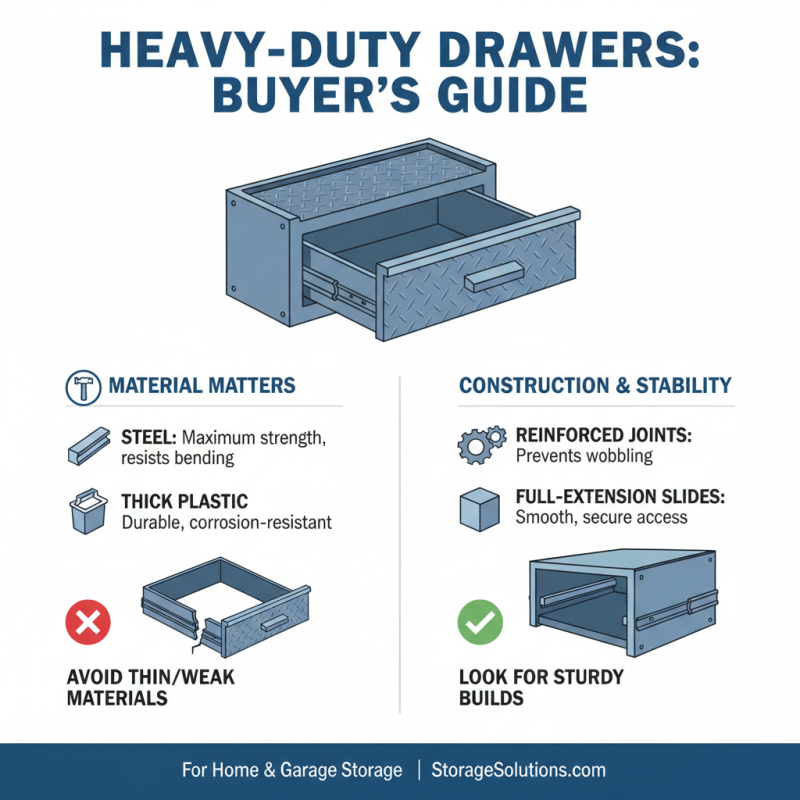 HEAVY-DUTY DRAWERS: BUYER'S GUIDE

MATERIAL MATTERS

STEEL: Maximum strength, resists bending

THICK PLASTIC
Durable, corrosion-resistant

AVOID THIN/WEAK MATERIALS

CONSTRUCTION & STABILITY

REINFORCED JOINTS: Prevents wobbling

FULL-EXTENSION SLIDES: Smooth, secure access

LOOK FOR STURDY BUILDS

For Home & Garage Storage | StorageSolutions.com