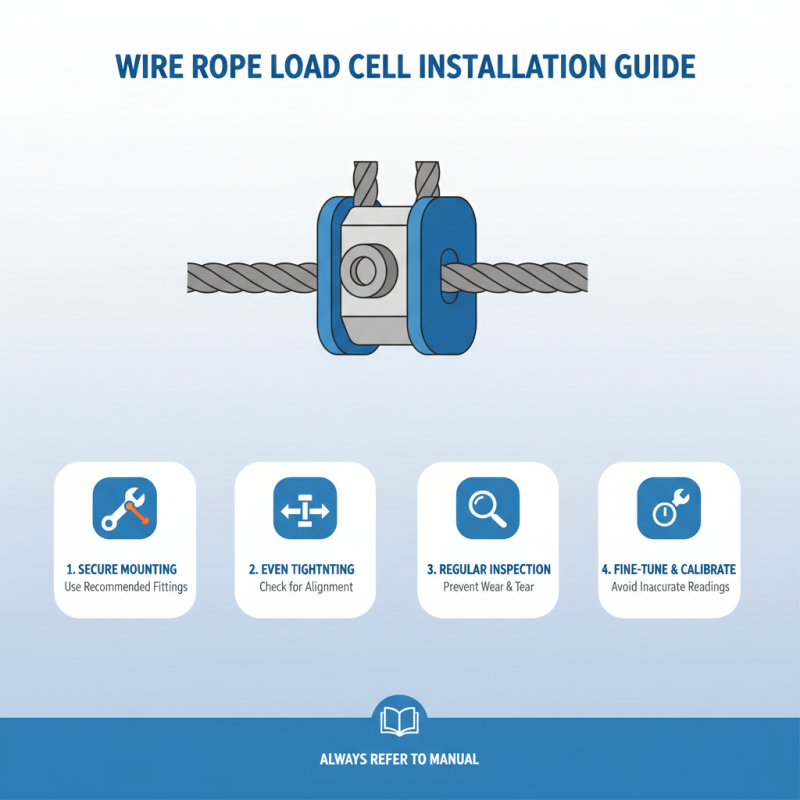 WIRE ROPE LOAD CELL INSTALLATION GUIDE

1. SECURE MOUNTING
Use Recommended Fittings

2. EVEN TIGHTNTING
Check for Alignment

3. REGULAR INSPECTION
Prevent Wear & Tear

4. FINE-TUNE & CALIBRATE
Avoid Inaccurate Readings

ALWAYS REFER TO MANUAL