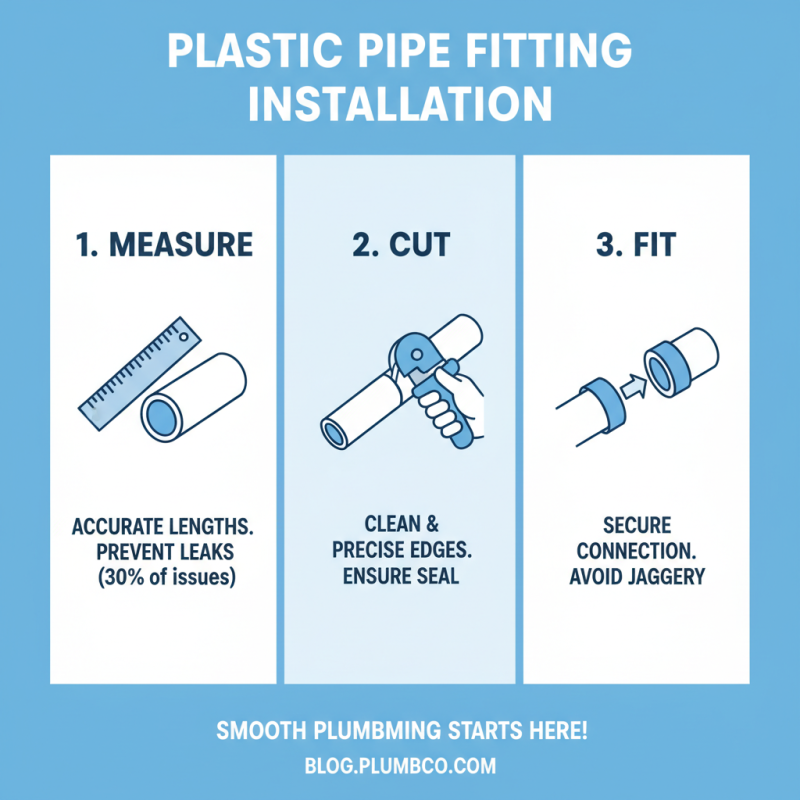 PLASTIC PIPE FITTING INSTALLATION

1. MEASURE

ACCURATE LENGTHS. PREVENT LEAKS (30% of issues)

2. CUT

CLEAN & PRECISE EDGES. ENSURE SEAL

3. FIT

SECURE CONNECTION. AVOID JAGGERY

SMOOTH PLUMBMING STARTS HERE!

BLOG.PLUMBCO.COM