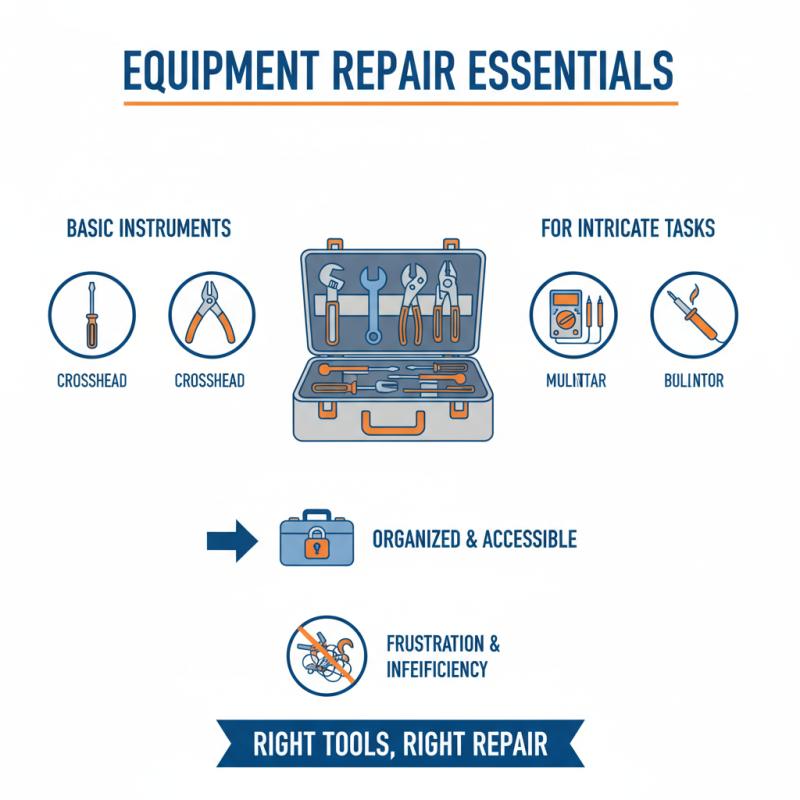 EQUIPMENT REPAIR ESSENTIALS

BASIC INSTRUMENTS

CROSSHEAD

CROSSHEAD

FOR INTRICATE TASKS

MULITTAR

BULINTOR

ORGANIZED & ACCESSIBLE

FRUSTRATION & INFEIFICIENCY

RIGHT TOOLS, RIGHT REPAIR