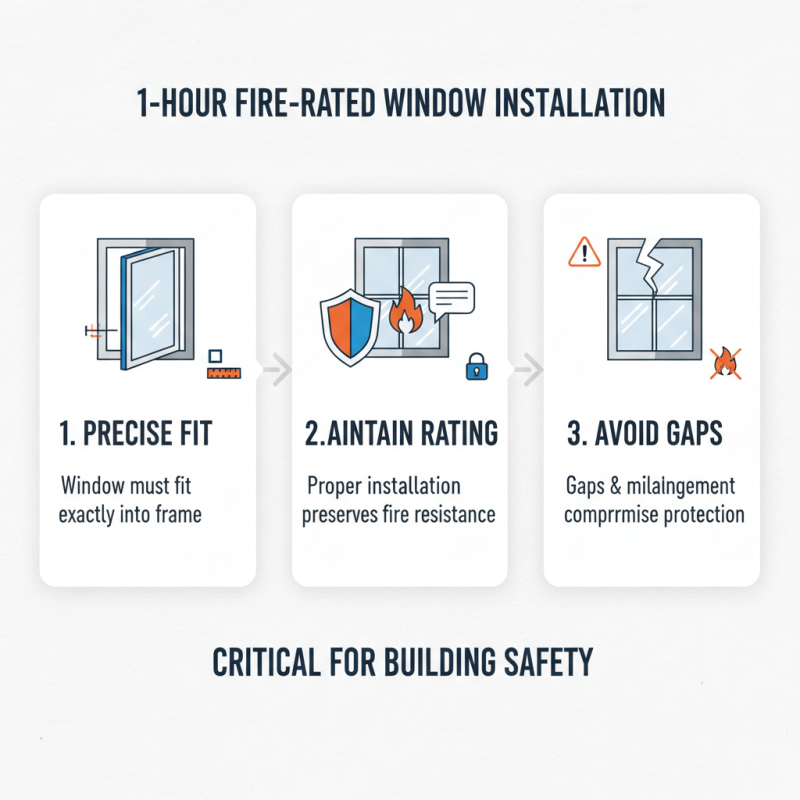 1-HOUR FIRE-RATED WINDOW INSTALLATION

1. PRECISE FIT

Window must fit exactly into frame

2.AINTAIN RATING

Proper installation preserves fire resistance

3. AVOID GAPS

Gaps & milaingement comprrmise protection

CRITICAL FOR BUILDING SAFETY