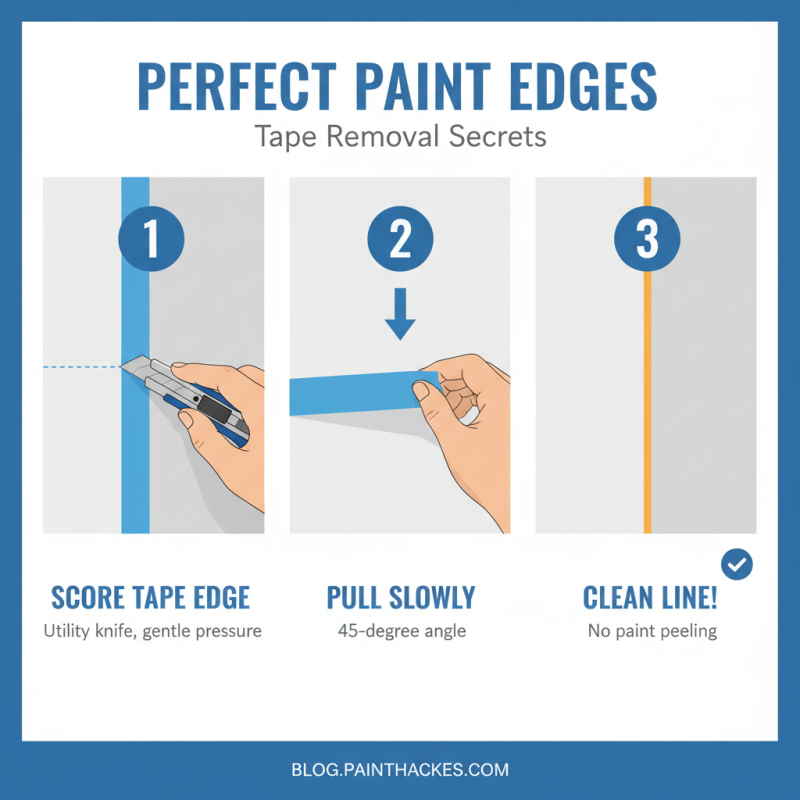 PERFECT PAINT EDGES
Tape Removal Secrets

1

2

3

SCORE TAPE EDGE
Utility knife, gentle pressure

PULL SLOWLY
45-degree angle

CLEAN LINE!
No paint peeling

BLOG.PAINTHACKES.COM