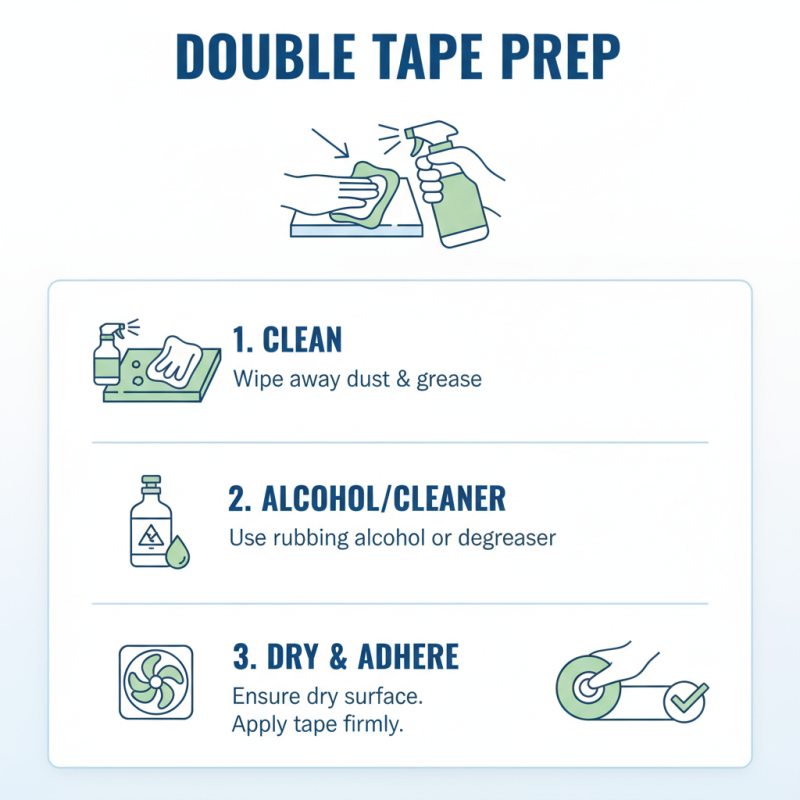 DOUBLE TAPE PREP

1. CLEAN
Wipe away dust & grease

2. ALCOHOL/CLEANER
Use rubbing alcohol or degreaser

3. DRY & ADHERE
Ensure dry surface.
Apply tape firmly.