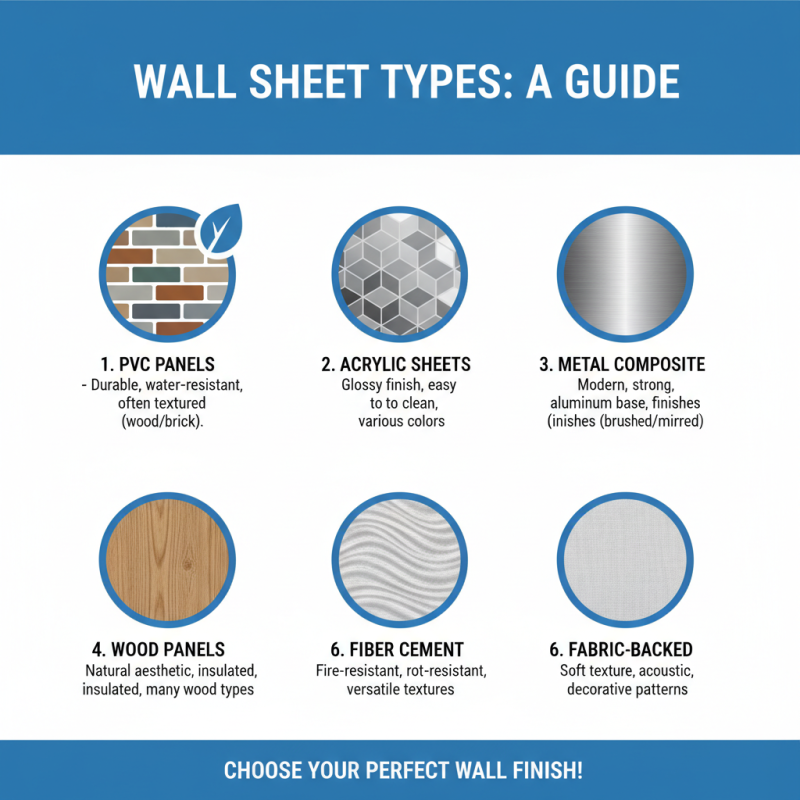 WALL SHEET TYPES: A GUIDE

1. PVC PANELS
- Durable, water-resistant, often textured (wood/brick).

2. ACRYLIC SHEETS
Glossy finish, easy to to clean, various colors

3. METAL COMPOSITE
Modern, strong, aluminum base, finishes (inishes (brushed/mirred)

4. WOOD PANELS
Natural aesthetic, insulated, insulated, many wood types

6. FIBER CEMENT
Fire-resistant, rot-resistant, versatile textures

6. FABRIC-BACKED
Soft texture, acoustic, decorative patterns

CHOOSE YOUR PERFECT WALL FINISH!