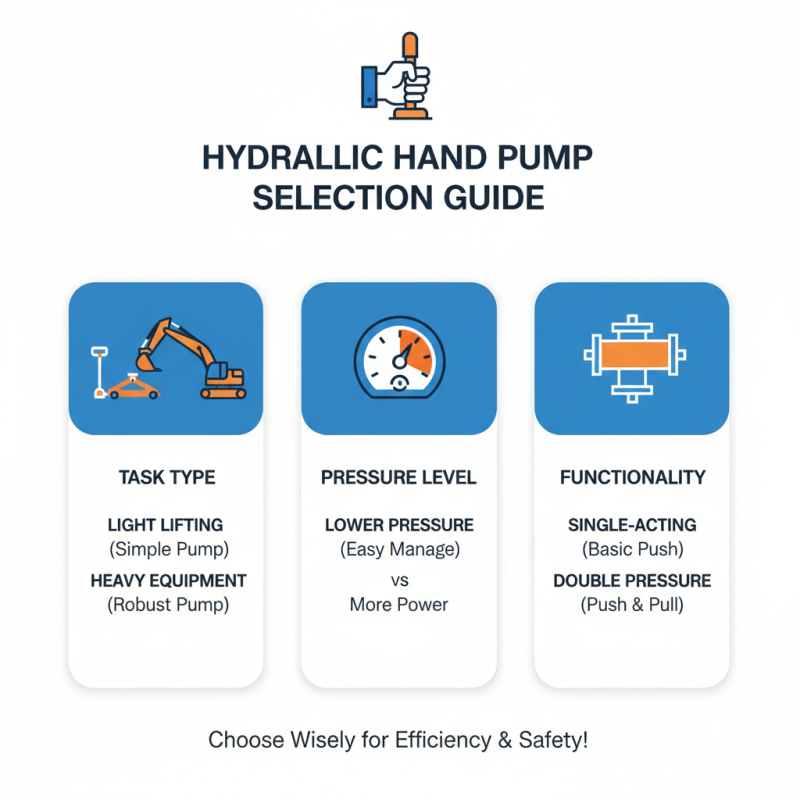 HYDRALLIC HAND PUMP SELECTION GUIDE

TASK TYPE

LIGHT LIFTING
(Simple Pump)

HEAVY EQUIPMENT
(Robust Pump)

PRESSURE LEVEL

LOWER PRESSURE
(Easy Manage)
vs
More Power

FUNCTIONALITY

SINGLE-ACTING
(Basic Push)

DOUBLE PRESSURE
(Push & Pull)

Choose Wisely for Efficiency & Safety!