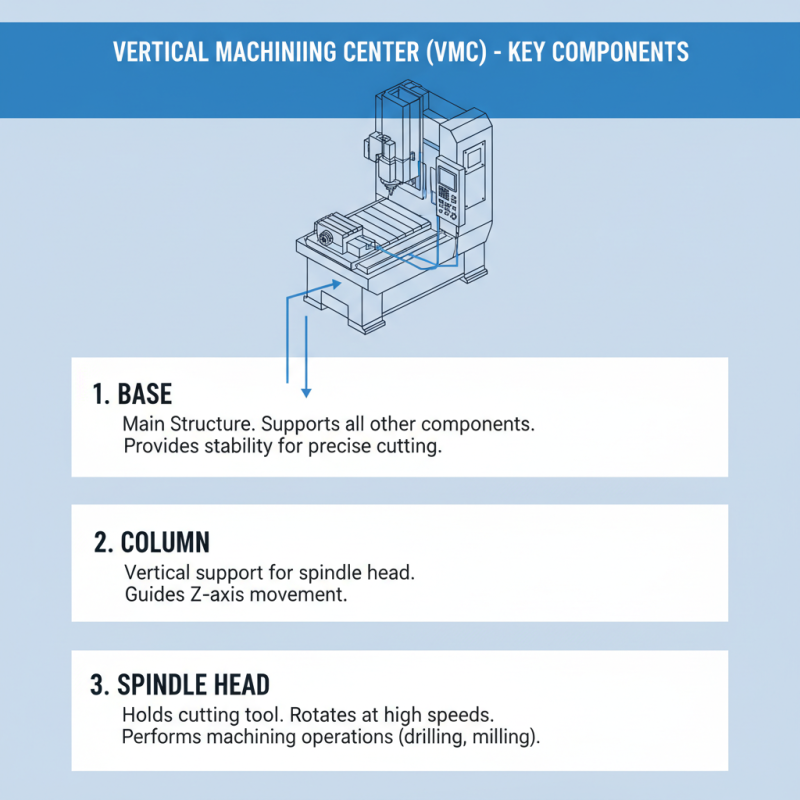 VERTICAL MACHINIING CENTER (VMC) - KEY COMPONENTS

1. BASE
Main Structure. Supports all other components. Provides stability for precise cutting.

2. COLUMN
Vertical support for spindle head. Guides Z-axis movement.

3. SPINDLE HEAD
Holds cutting tool. Rotates at high speeds. Performs machining operations (drilling, milling).