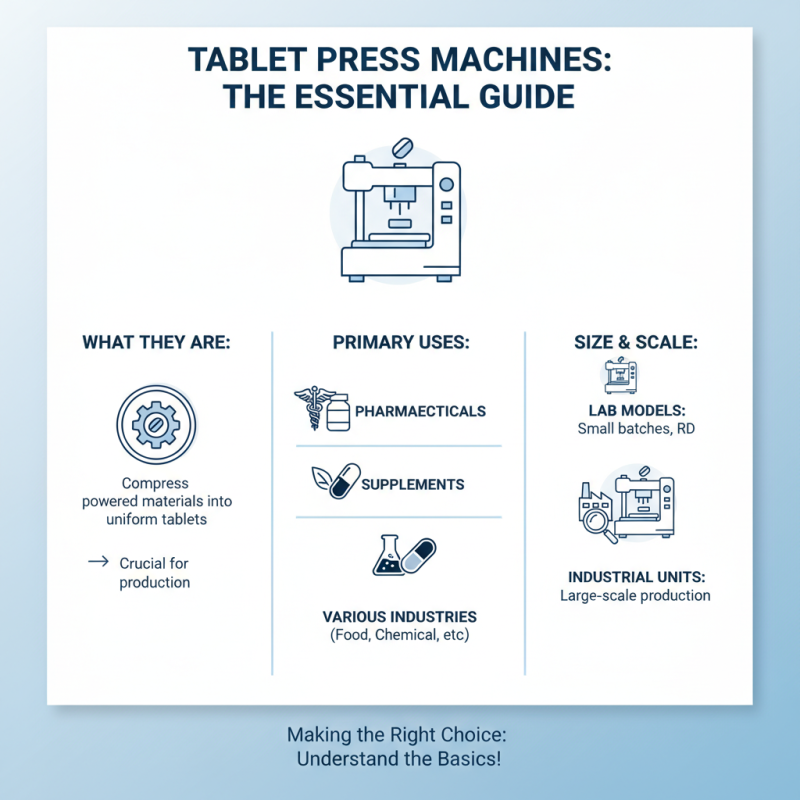 TABLET PRESS MACHINES: THE ESSENTIAL GUIDE

WHAT THEY ARE:

Compress powered materials into uniform tablets

→ Crucial for production

PRIMARY USES:

PHARMAECTICALS

SUPPLEMENTS

VARIOUS INDUSTRIES
(Food, Chemical, etc)

SIZE & SCALE:

LAB MODELS:
Small batches, RD

INDUSTRIAL UNITS:
Large-scale production

Making the Right Choice:
Understand the Basics!