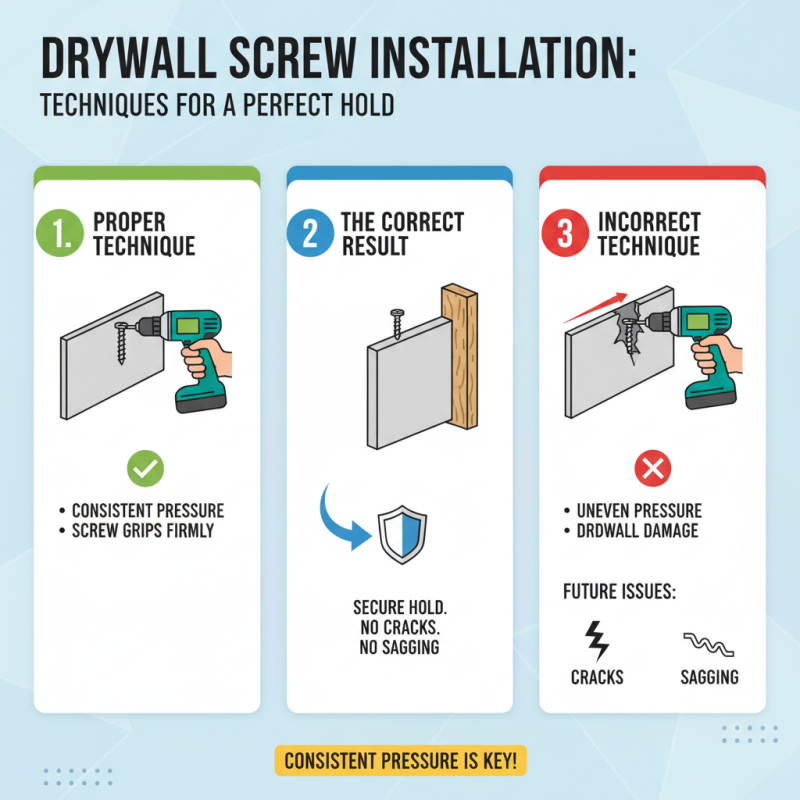 DRYWALL SCREW INSTALLATION:
TECHNIQUES FOR A PERFECT HOLD

1. PROPER TECHNIQUE

• CONSISTENT PRESSURE
• SCREW GRIPS FIRMLY

2 THE CORRECT RESULT

SECURE HOLD.
NO CRACKS.
NO SAGGING

3 INCORRECT TECHNIQUE

• UNEVEN PRESSURE
• DRDWALL DAMAGE

FUTURE ISSUES:

CRACKS

SAGGING

CONSISTENT PRESSURE IS KEY!