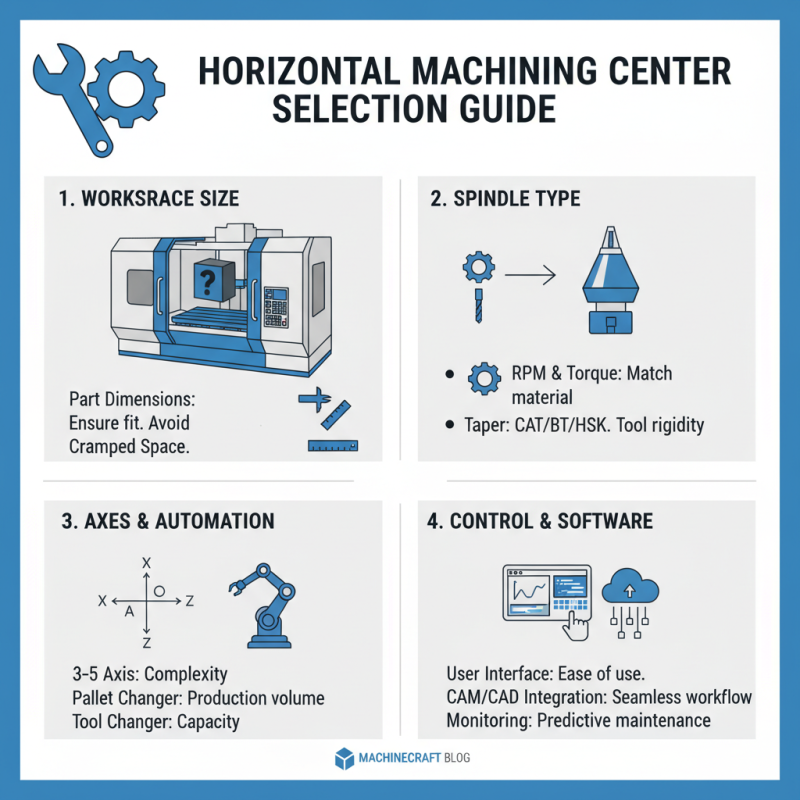 HORIZONTAL MACHINING CENTER SELECTION GUIDE

1. WORKSRACE SIZE

?

Part Dimensions: Ensure fit. Avoid Cramped Space.

2. SPINDLE TYPE

• RPM & Torque: Match material

• Taper: CAT/BT/HSK. Tool rigidity

3. AXES & AUTOMATION

X
X
A
O
Z
Z

3-5 Axis: Complexity
Pallet Changer: Production volume
Tool Changer: Capacity

4. CONTROL & SOFTWARE

User Interface: Ease of use.
CAM/CAD Integration: Seamless workflow
Monitoring: Predictive maintenance

MACHINECRAFT BLOG