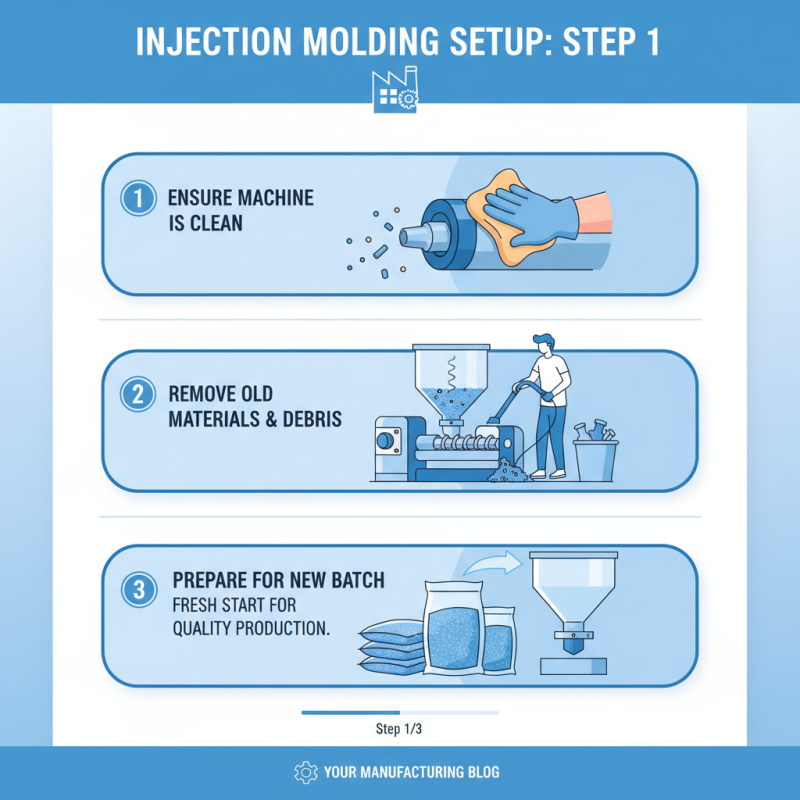 INJECTION MOLDING SETUP: STEP 1

1 ENSURE MACHINE IS CLEAN

2 REMOVE OLD MATERIALS & DEBRIS

3 PREPARE FOR NEW BATCH
FRESH START FOR QUALITY PRODUCTION.

Step 1/3

YOUR MANUFACTURING BLOG