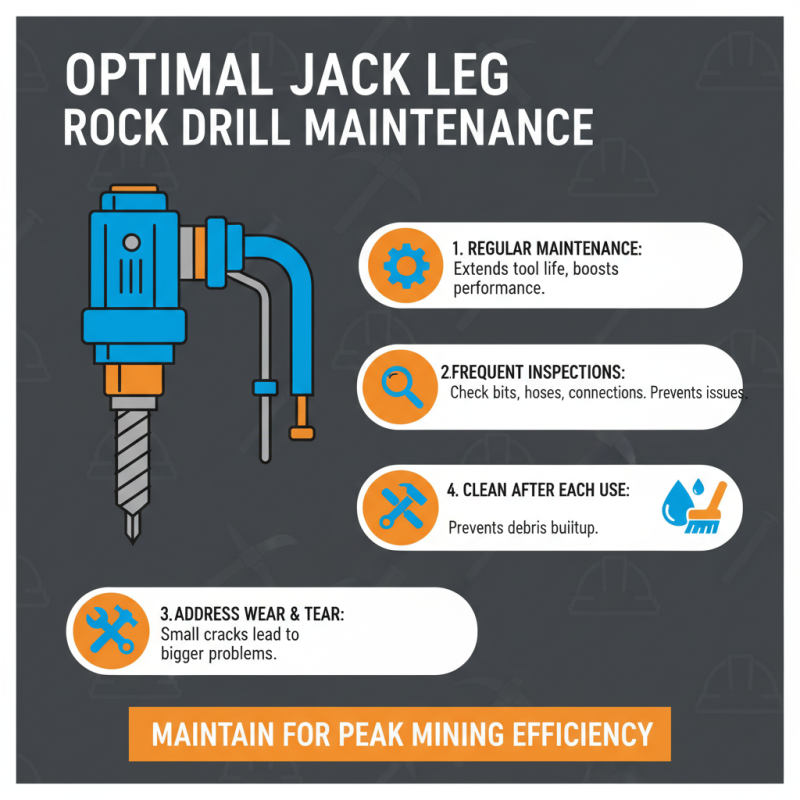 OPTIMAL JACK LEG
ROCK DRILL MAINTENANCE

1. REGULAR MAINTENANCE:
Extends tool life, boosts performance.

2.FREQUENT INSPECTIONS:
Check bits, hoses, connections. Prevents issues.

4. CLEAN AFTER EACH USE:
Prevents debris builtup.

3.ADDRESS WEAR & TEAR:
Small cracks lead to bigger problems.

MAINTAIN FOR PEAK MINING EFFICIENCY