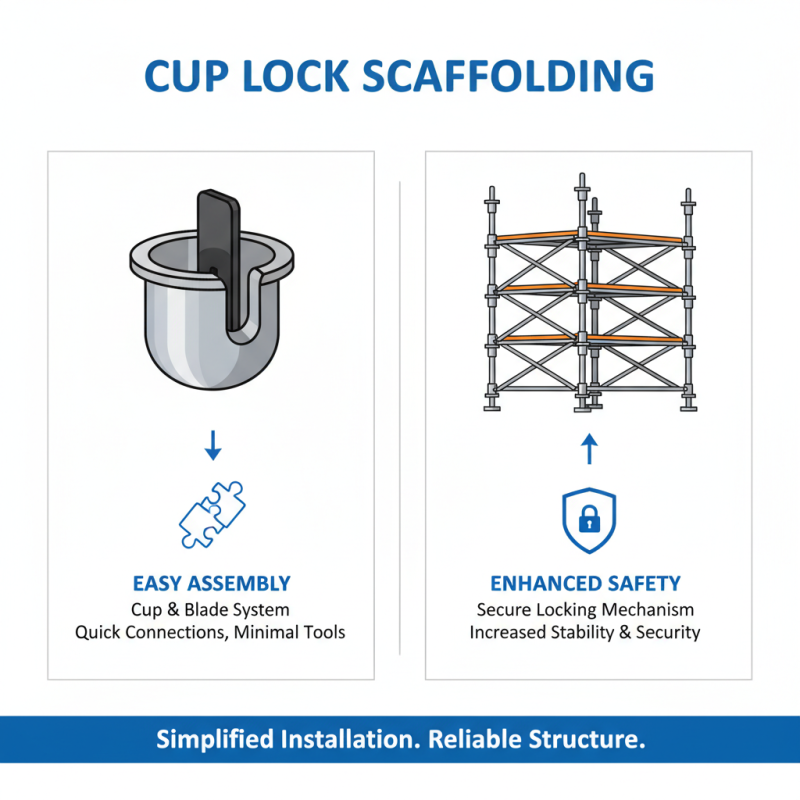 CUP LOCK SCAFFOLDING

EASY ASSEMBLY
Cup & Blade System
Quick Connections, Minimal Tools

ENHANCED SAFETY
Secure Locking Mechanism
Increased Stability & Security

Simplified Installation. Reliable Structure.