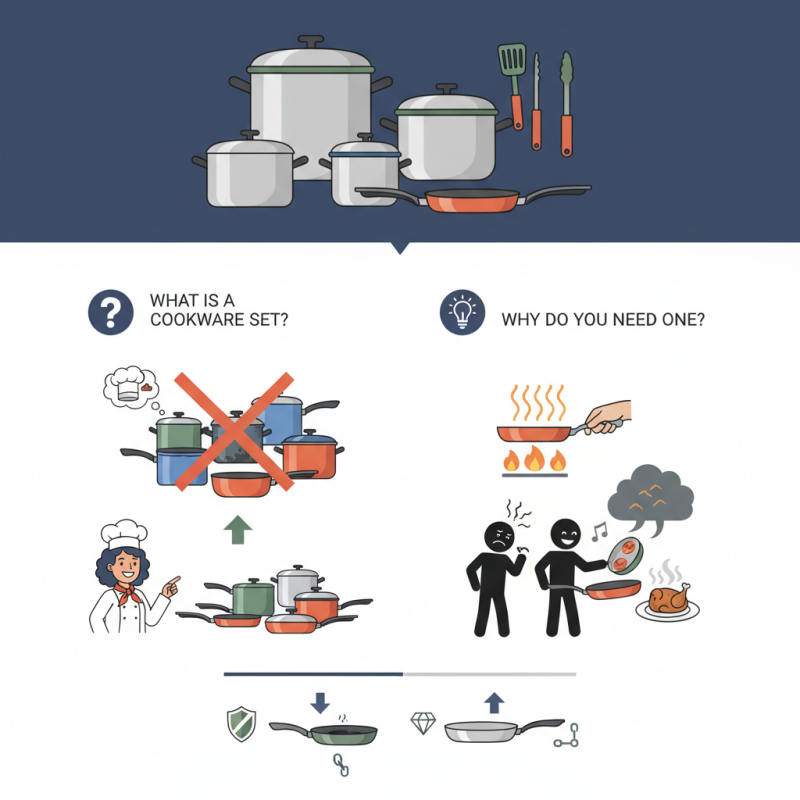 WHAT IS A COOKWARE SET?

WHY DO YOU NEED ONE?