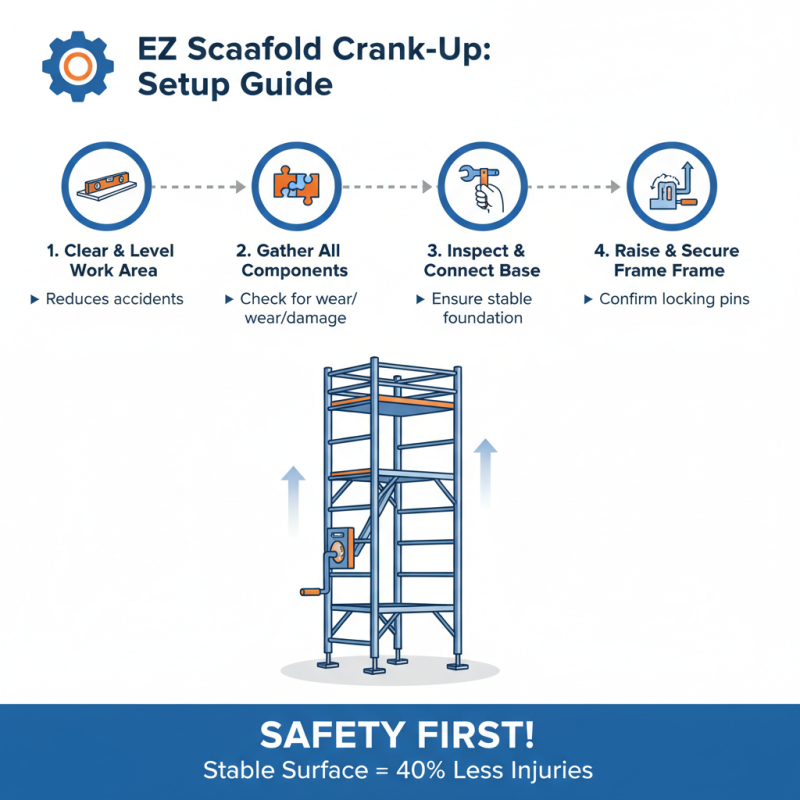 EZ Scaafold Crank-Up: Setup Guide

1. Clear & Level Work Area

▸ Reduces accidents

2. Gather All Components

▸ Check for wear/ wear/damage

3. Inspect & Connect Base

▸ Ensure stable foundation

4. Raise & Secure Frame Frame

▸ Confirm locking pins

SAFETY FIRST!

Stable Surface = 40% Less Injuries