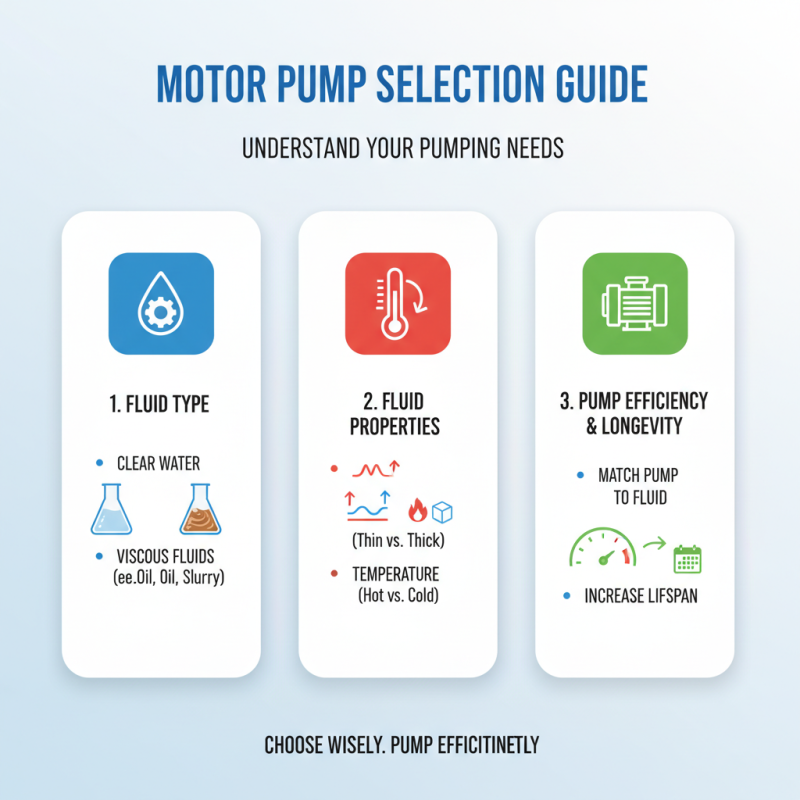 MOTOR PUMP SELECTION GUIDE

UNDERSTAND YOUR PUMPING NEEDS

1. FLUID TYPE

• CLEAR WATER

• VISCOUS FLUIDS (ee.Oil, Oil, Slurry)

2. FLUID PROPERTIES

(Thin vs. Thick)

• TEMPERATURE (Hot vs. Cold)

3. PUMP EFFICIENCY & LONGEVITY

• MATCH PUMP TO FLUID

• INCREASE LIFSPAN

CHOOSE WISELY. PUMP EFFICITINETLY