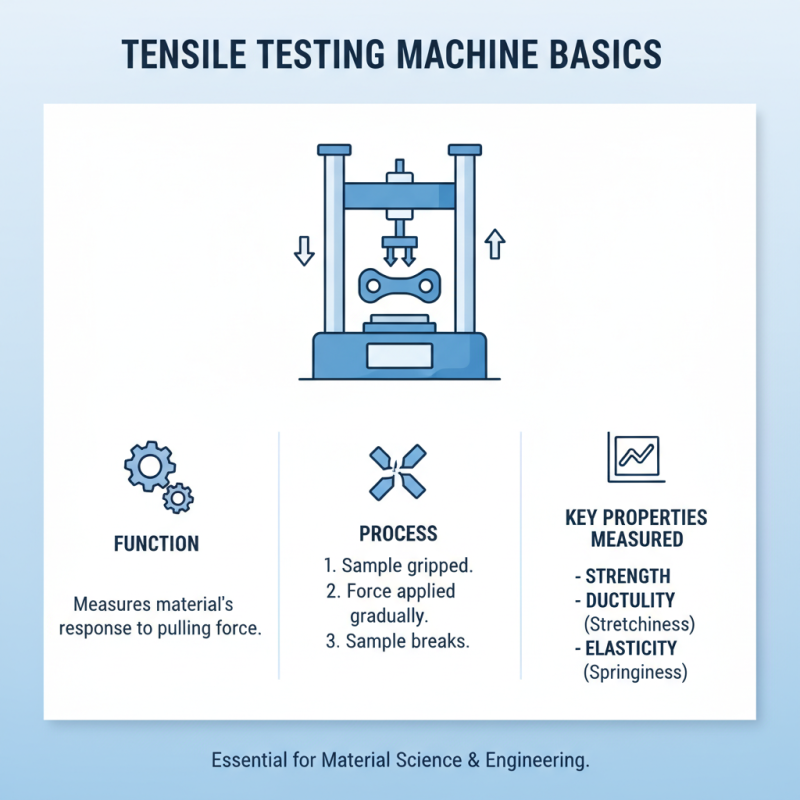 TENSILE TESTING MACHINE BASICS

FUNCTION

Measures material's response to pulling force.

PROCESS

1. Sample gripped.
2. Force applied gradually.
3. Sample breaks.

KEY PROPERTIES MEASURED

- STRENGTH
- DUCTULITY (Stretchiness)
- ELASTICITY (Springiness)

Essential for Material Science & Engineering.