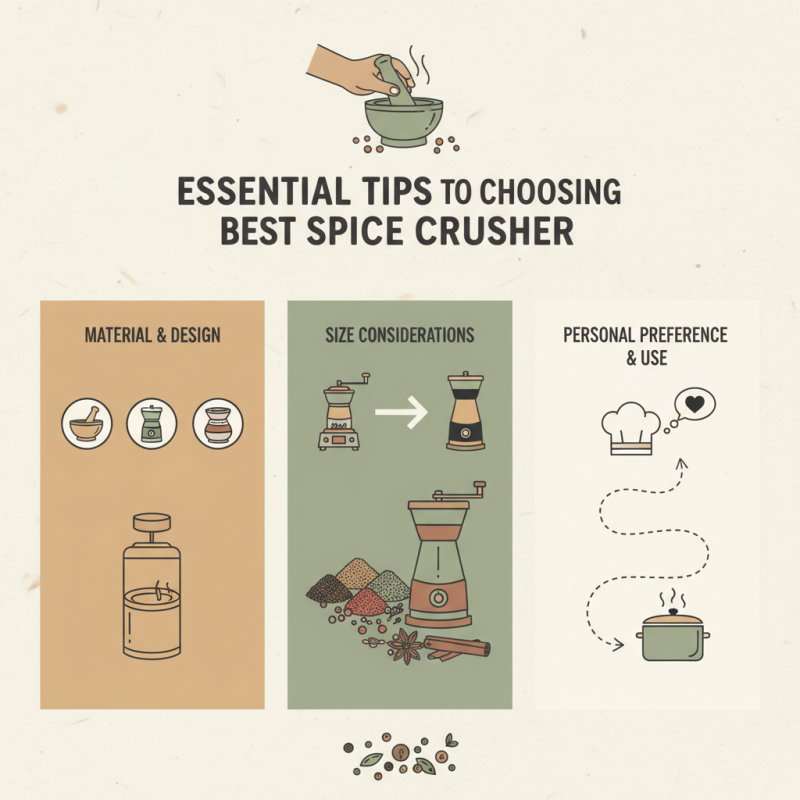 ESSENTIAL TIPS TO CHOOSING BEST SPICE CRUSHER

MATERIAL & DESIGN

SIZE CONSIDERATIONS

PERSONAL PREFERENCE & USE