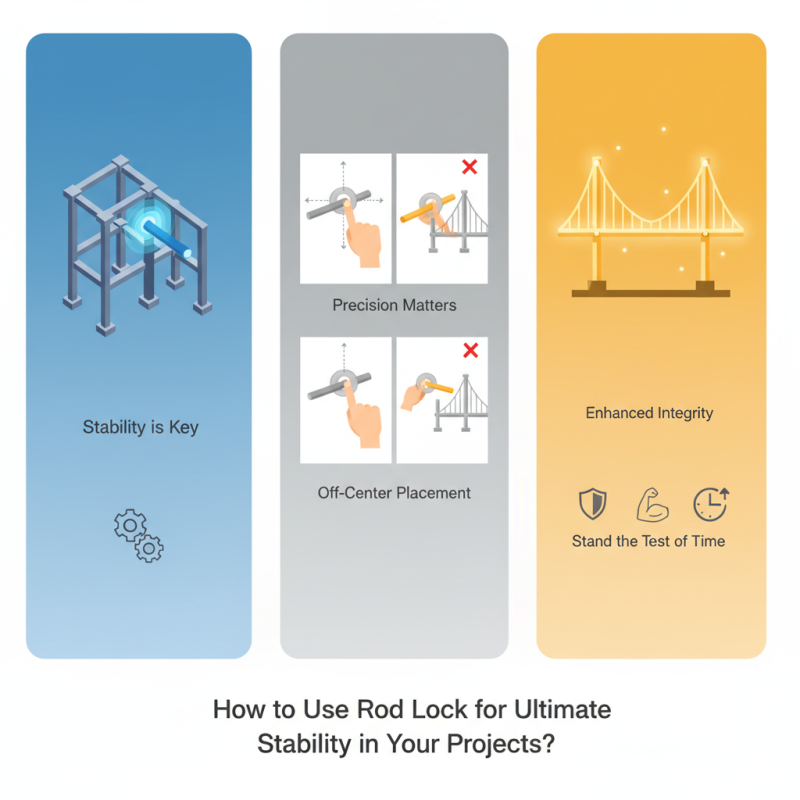 Stability is Key

Precision Matters

Off-Center Placement

Enhanced Integrity

Stand the Test of Time

How to Use Rod Lock for Ultimate Stability in Your Projects?