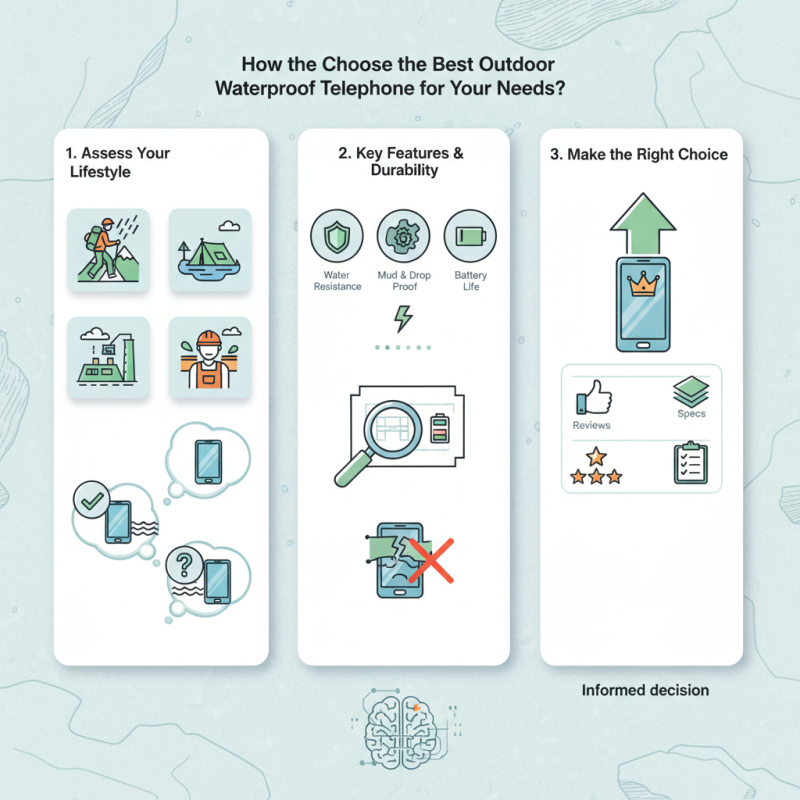 How the Choose the Best Outdoor Waterproof Telephone for Your Needs?

1. Assess Your Lifestyle

2. Key Features & Durability

Water Resistance

Mud & Drop Proof

Battery Life

3. Make the Right Choice

Reviews

Specs

Informed decision