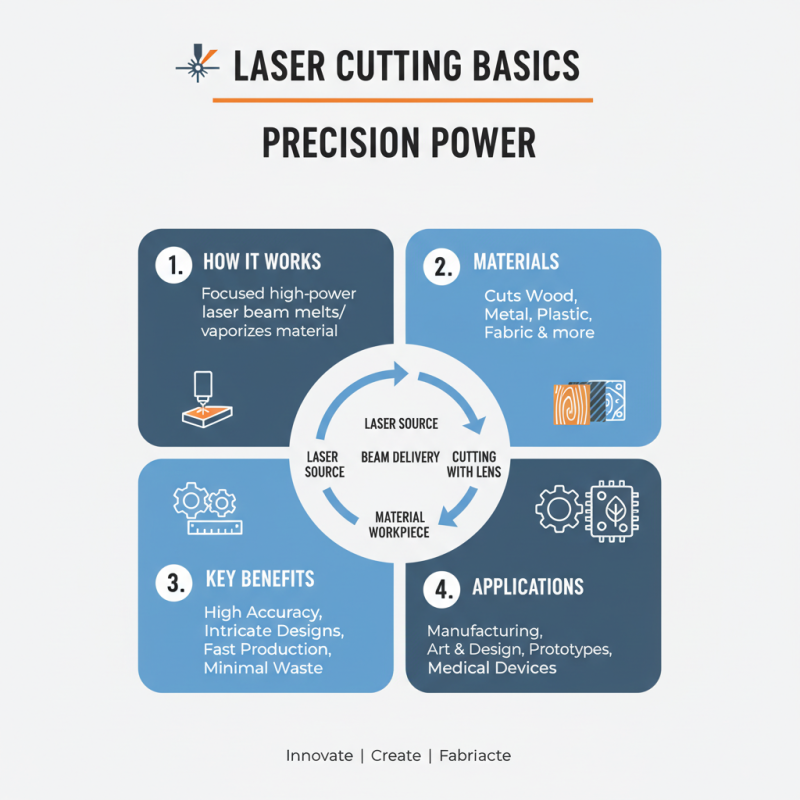 LASER CUTTING BASICS

PRECISION POWER

1. HOW IT WORKS

Focused high-power laser beam melts/ vaporizes material

2. MATERIALS

Cuts Wood, Metal, Plastic, Fabric & more

LASER SOURCE

LASER SOURCE

BEAM DELIVERY

CUTTING WITH LENS

MATERIAL WORKPIECE

3. KEY BENEFITS

High Accuracy, Intricate Designs, Fast Production, Minimal Waste

4. APPLICATIONS

Manufacturing, Art & Design, Prototypes, Medical Devices

Innovate | Create | Fabriacte