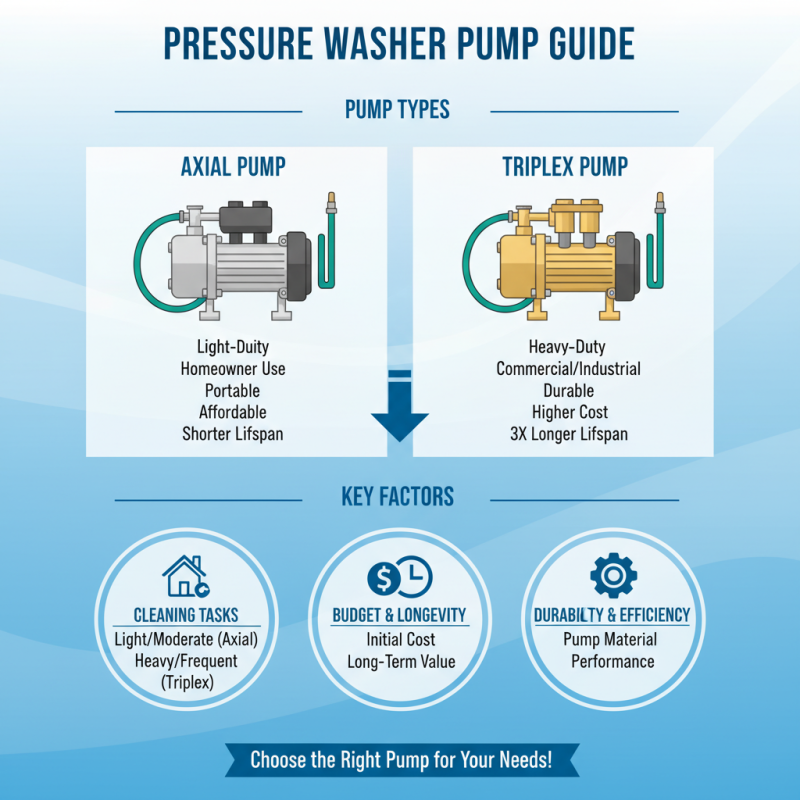 PRESSURE WASHER PUMP GUIDE

PUMP TYPES

AXIAL PUMP

Light-Duty
Homeowner Use
Portable
Affordable
Shorter Lifspan

TRIPLEX PUMP

Heavy-Duty
Commercial/Industrial
Durable
Higher Cost
3X Longer Lifspan

KEY FACTORS

CLEANING TASKS
Light/Moderate (Axial)
Heavy/Frequent (Triplex)

BUDGET & LONGEVITY
Initial Cost
Long-Term Value

DURABILTY & EFFICIENCY
Pump Material
Performance

Choose the Right Pump for Your Needs!