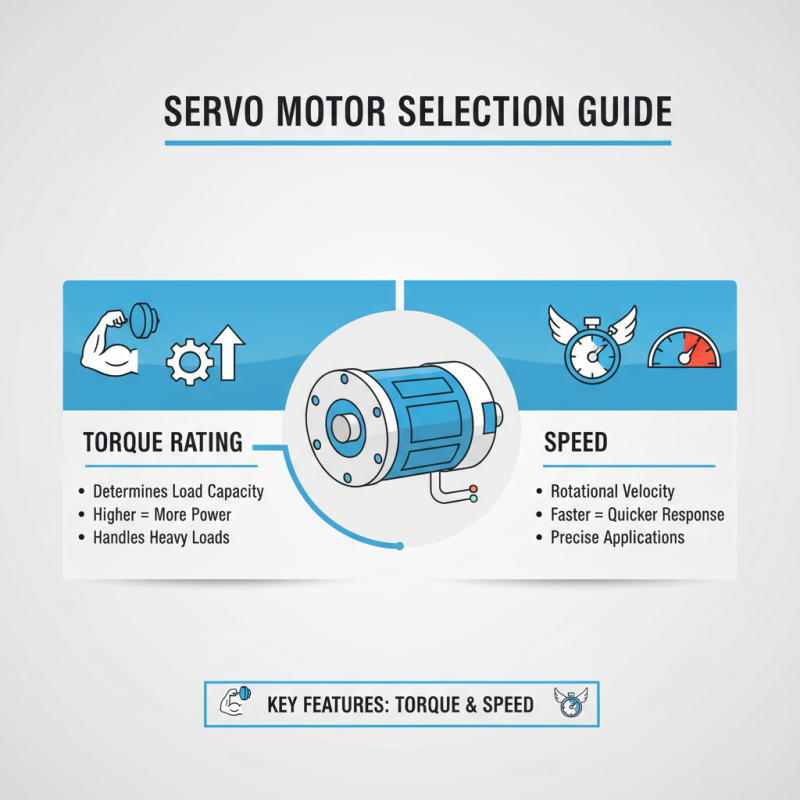 SERVO MOTOR SELECTION GUIDE

TORQUE RATING

• Determines Load Capacity
• Higher = More Power
• Handles Heavy Loads

SPEED

• Rotational Velocity
• Faster = Quicker Response
• Precise Applications

KEY FEATURES: TORQUE & SPEED