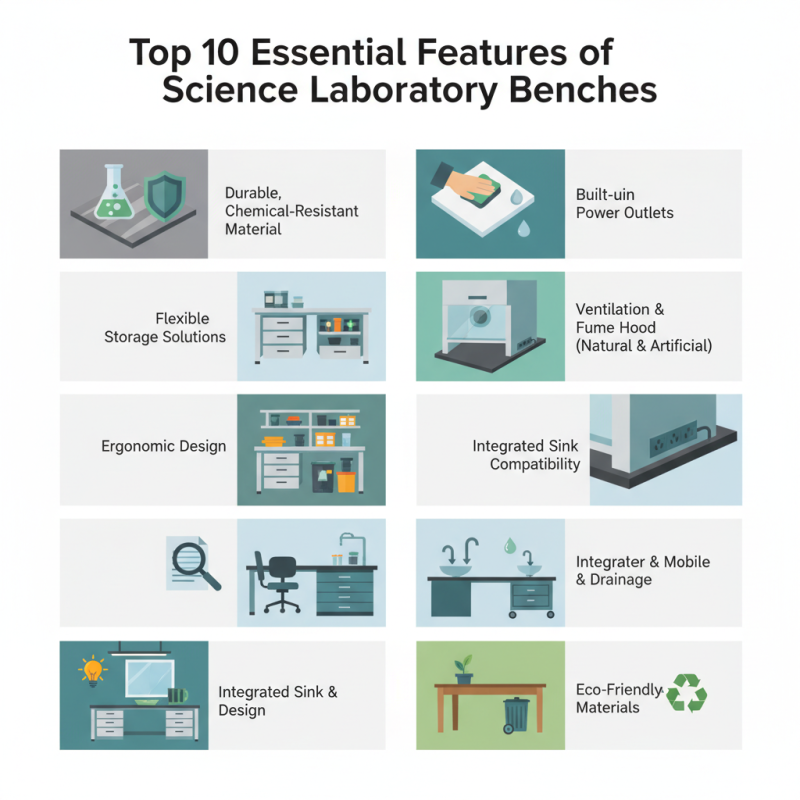 Top 10 Essential Features of Science Laboratory Benches

Durable, Chemical-Resistant Material

Flexible Storage Solutions

Ergonomic Design

Integrated Sink & Design

Built-uin Power Outlets

Ventilation & Fume Hood (Natural & Artificial)

Integrated Sink Compatibility

Integrater & Mobile & Drainage

Eco-Friendly Materials