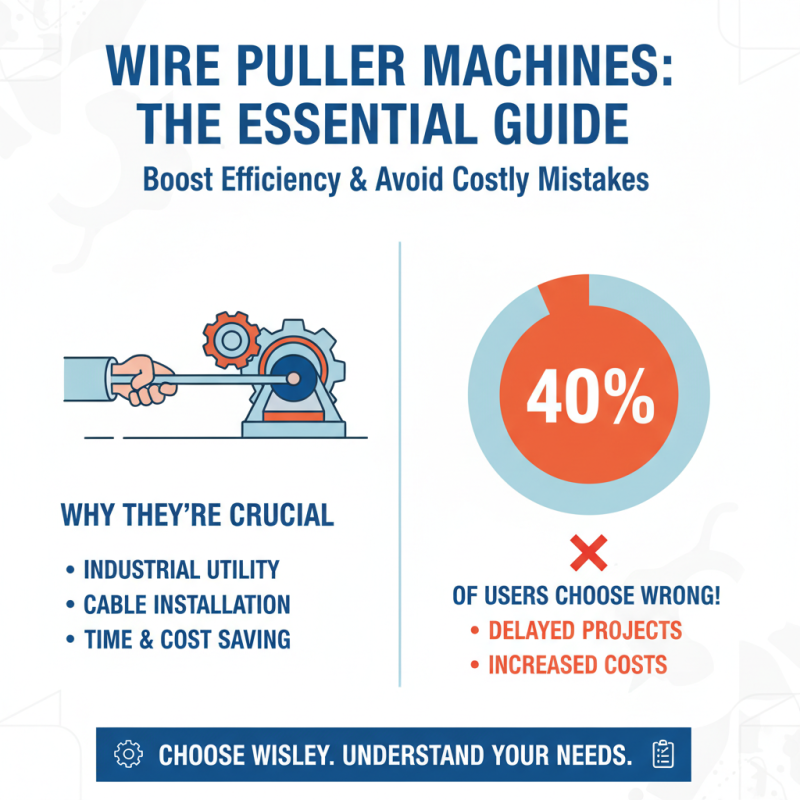 WIRE PULLER MACHINES: THE ESSENTIAL GUIDE

Boost Efficiency & Avoid Costly Mistakes

WHY THEY'RE CRUCIAL

• INDUSTRIAL UTILITY
• CABLE INSTALLATION
• TIME & COST SAVING

40%

OF USERS CHOOSE WRONG!

• DELAYED PROJECTS
• INCREASED COSTS

CHOOSE WISLEY. UNDERSTAND YOUR NEEDS.