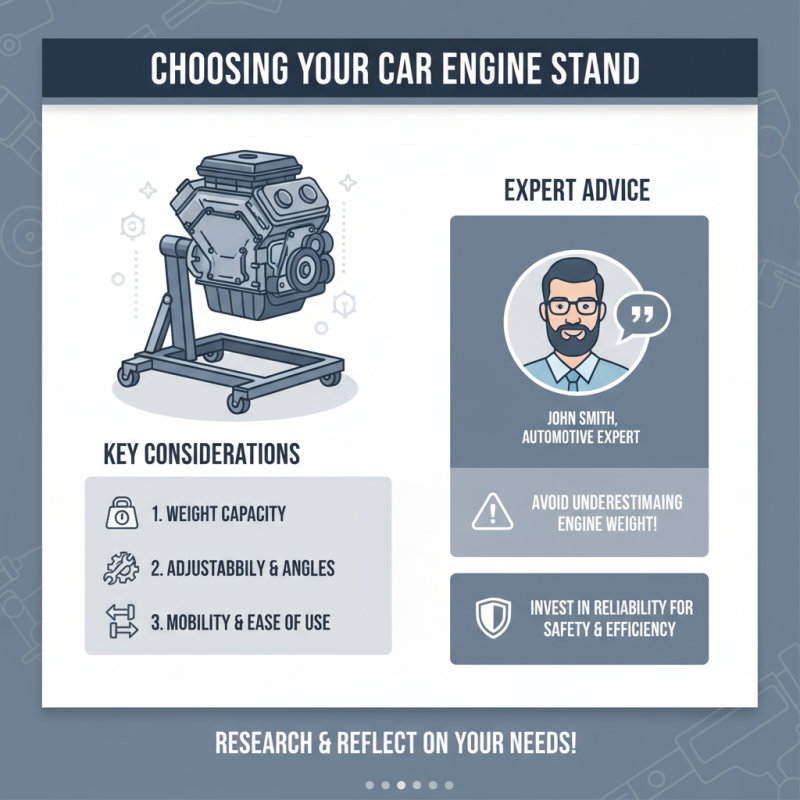 CHOOSING YOUR CAR ENGINE STAND

KEY CONSIDERATIONS

1. WEIGHT CAPACITY

2. ADJUSTABBILY & ANGLES

3. MOBILITY & EASE OF USE

EXPERT ADVICE

JOHN SMITH, AUTOMOTIVE EXPERT

AVOID UNDERESTIMAING ENGINE WEIGHT!

INVEST IN RELIABILITY FOR SAFETY & EFFICIENCY

RESEARCH & REFLECT ON YOUR NEEDS!