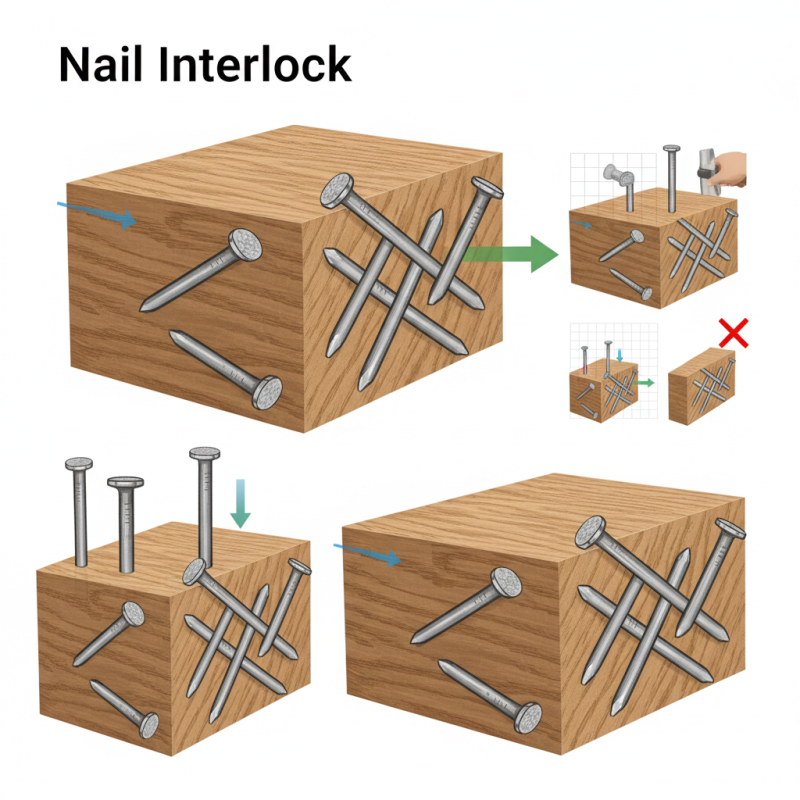 Nail Interlock