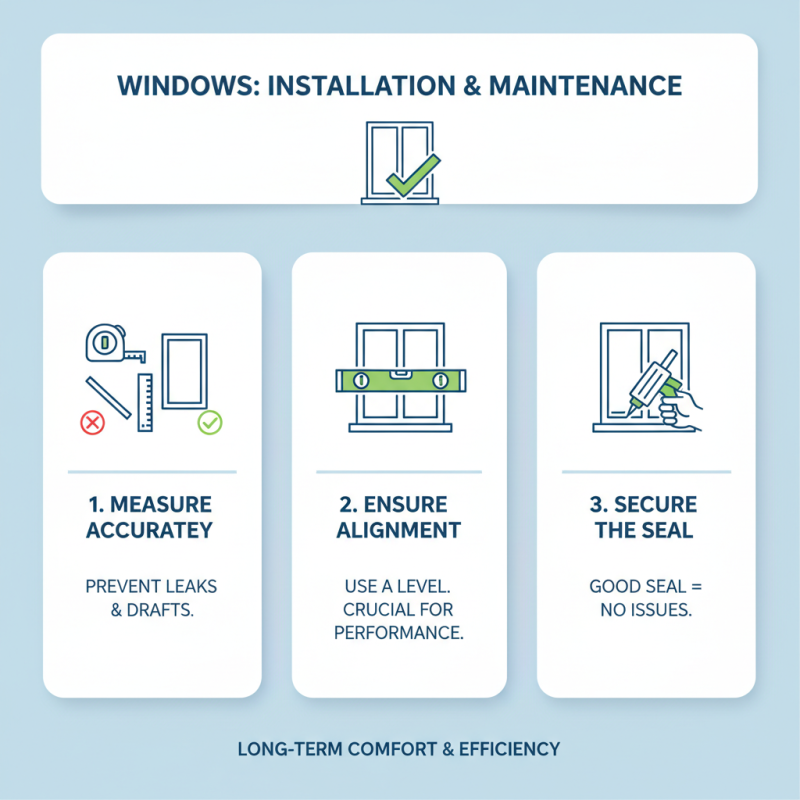 WINDOWS: INSTALLATION & MAINTENANCE

1. MEASURE ACCURATEY

PREVENT LEAKS & DRAFTS.

2. ENSURE ALIGNMENT

USE A LEVEL. CRUCIAL FOR PERFORMANCE.

3. SECURE THE SEAL

GOOD SEAL = NO ISSUES.

LONG-TERM COMFORT & EFFICIENCY