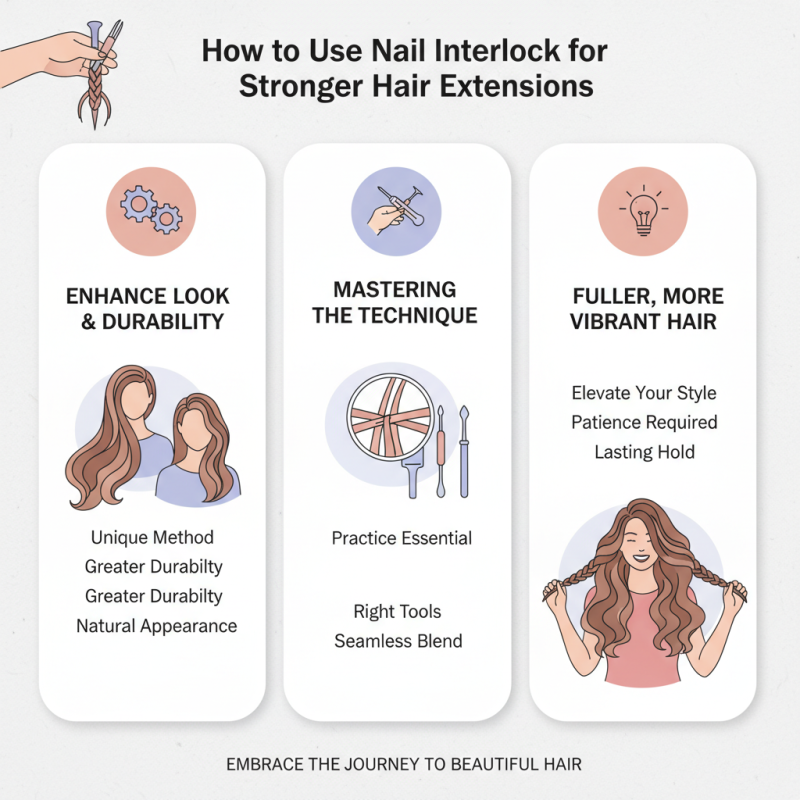 How to Use Nail Interlock for Stronger Hair Extensions

ENHANCE LOOK & DURABILITY

Unique Method
Greater Durabilty
Greater Durabilty
Natural Appearance

MASTERING THE TECHNIQUE

Practice Essential

Right Tools
Seamless Blend

FULLER, MORE VIBRANT HAIR

Elevate Your Style
Patience Required
Lasting Hold

EMBRACE THE JOURNEY TO BEAUTIFUL HAIR