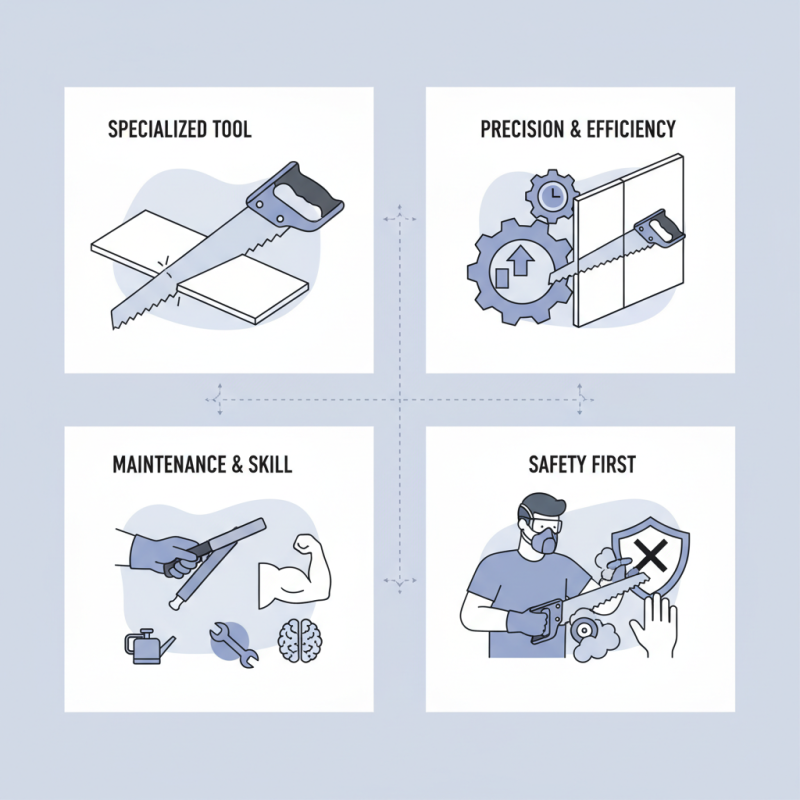 SPECIALIZED TOOL

PRECISION & EFFICIENCY

MAINTENANCE & SKILL

SAFETY FIRST