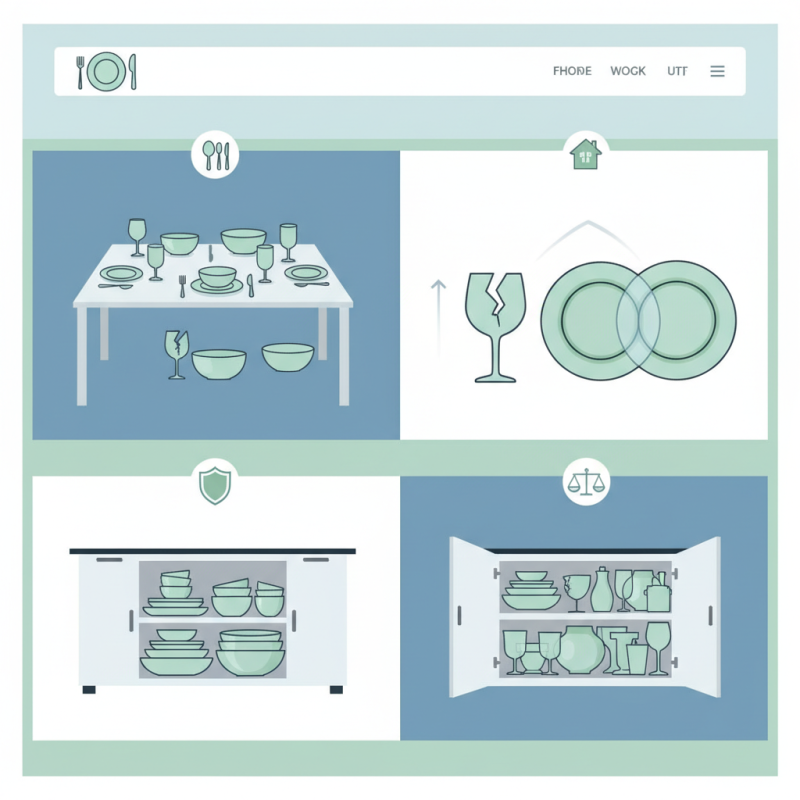 FHODE WOCK UTT