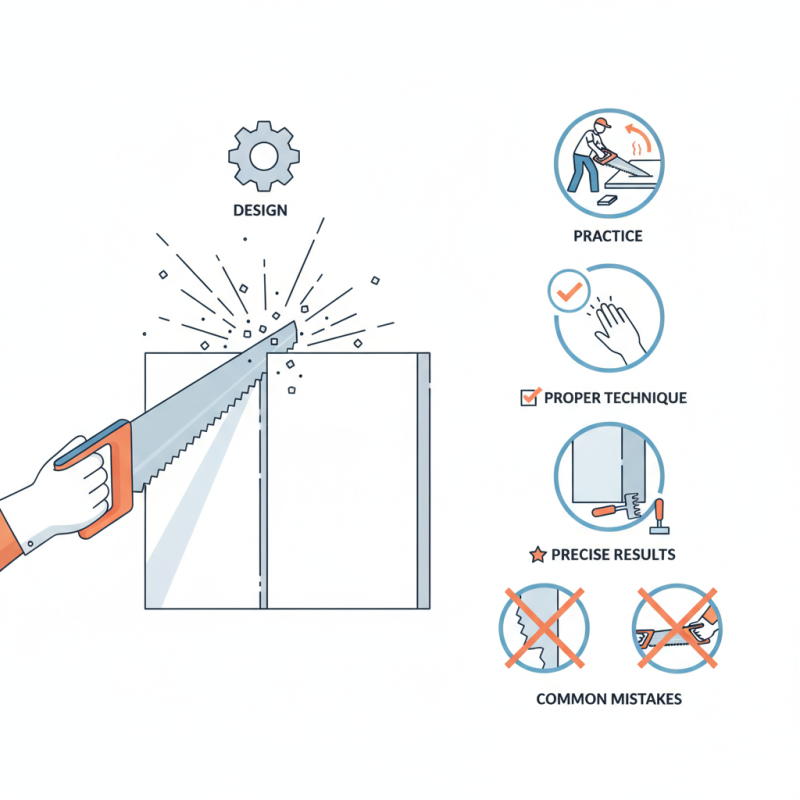 DESIGN

PRACTICE

PROPER TECHNIQUE

PRECISE RESULTS

COMMON MISTAKES