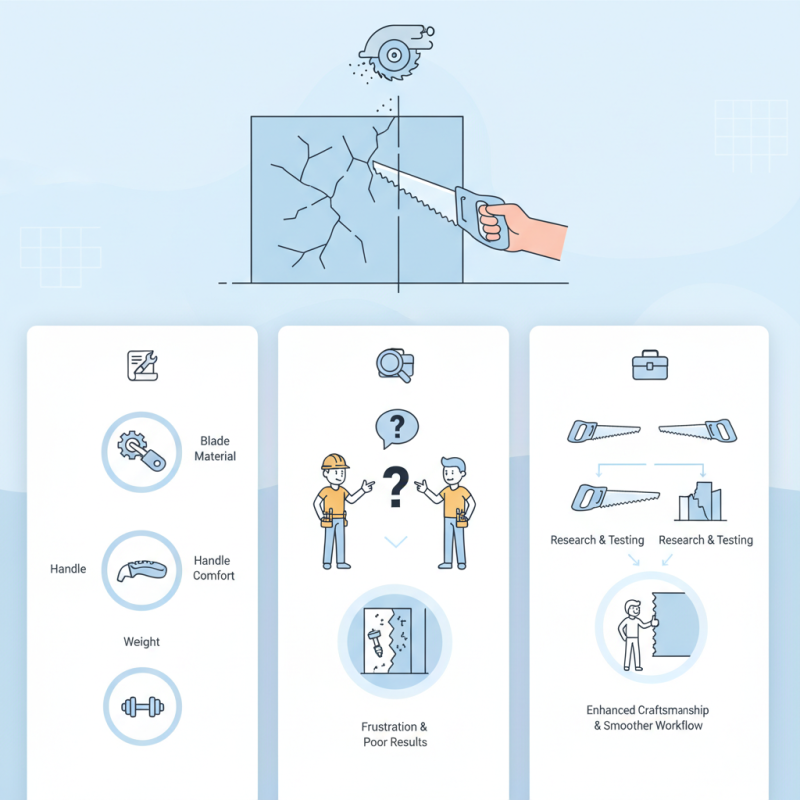 Blade Material

Handle

Handle Comfort

Weight

?

?

Frustration & Poor Results

Research & Testing

Research & Testing

Enhanced Craftsmanship & Smoother Workflow