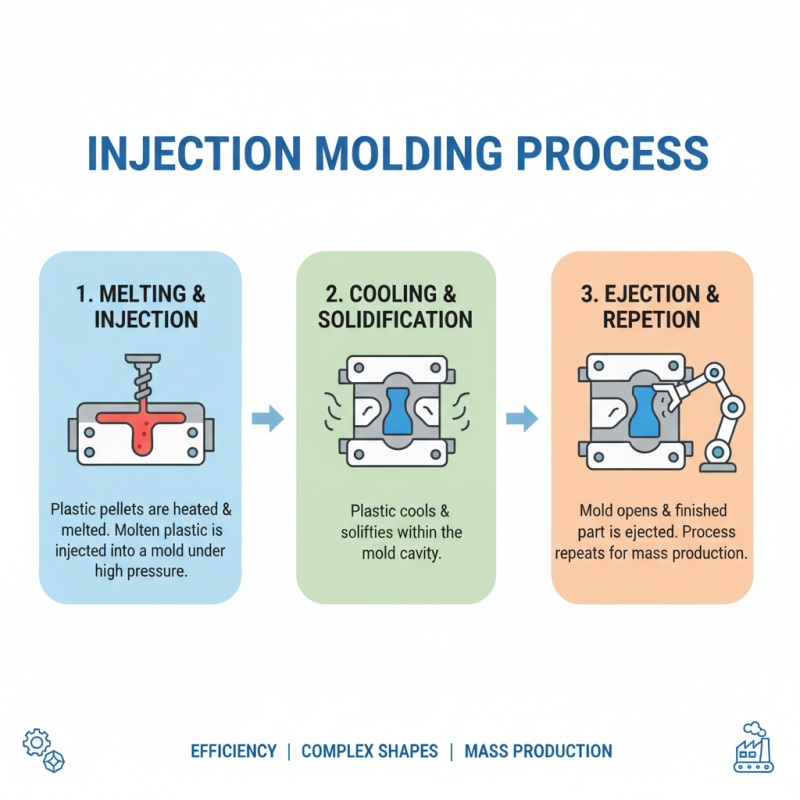 INJECTION MOLDING PROCESS

1. MELTING & INJECTION

Plastic pellets are heated & melted. Molten plastic is injected into a mold under high pressure.

2. COOLING & SOLIDIFICATION

Plastic cools & solifties within the mold cavity.

3. EJECTION & REPETION

Mold opens & finished part is ejected. Process repeats for mass production.

EFFICIENCY | COMPLEX SHAPES | MASS PRODUCTION