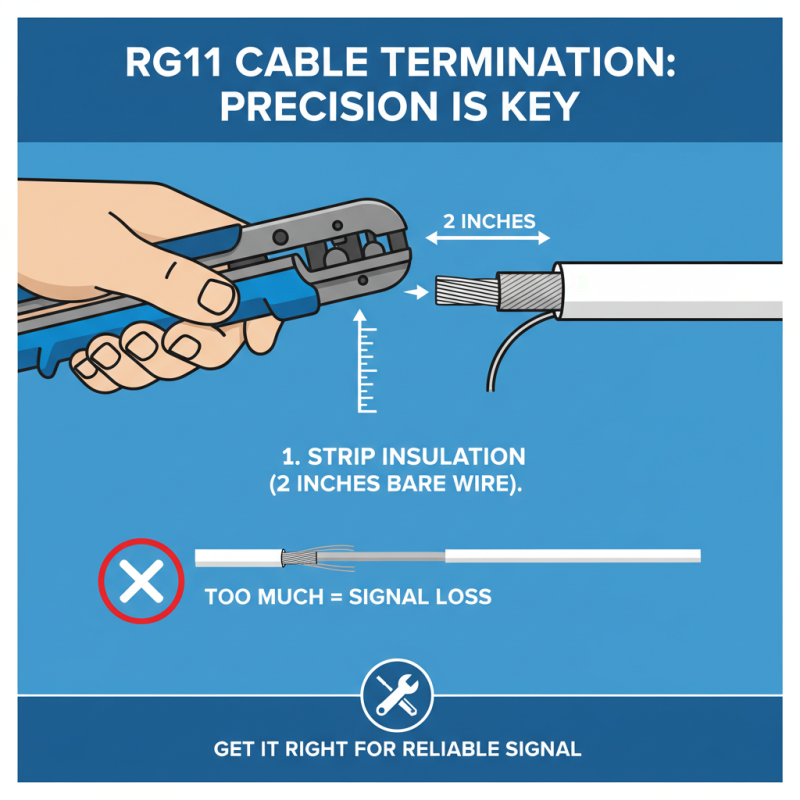 RG11 CABLE TERMINATION: PRECISION IS KEY

2 INCHES

1. STRIP INSULATION (2 INCHES BARE WIRE).

TOO MUCH = SIGNAL LOSS

GET IT RIGHT FOR RELIABLE SIGNAL