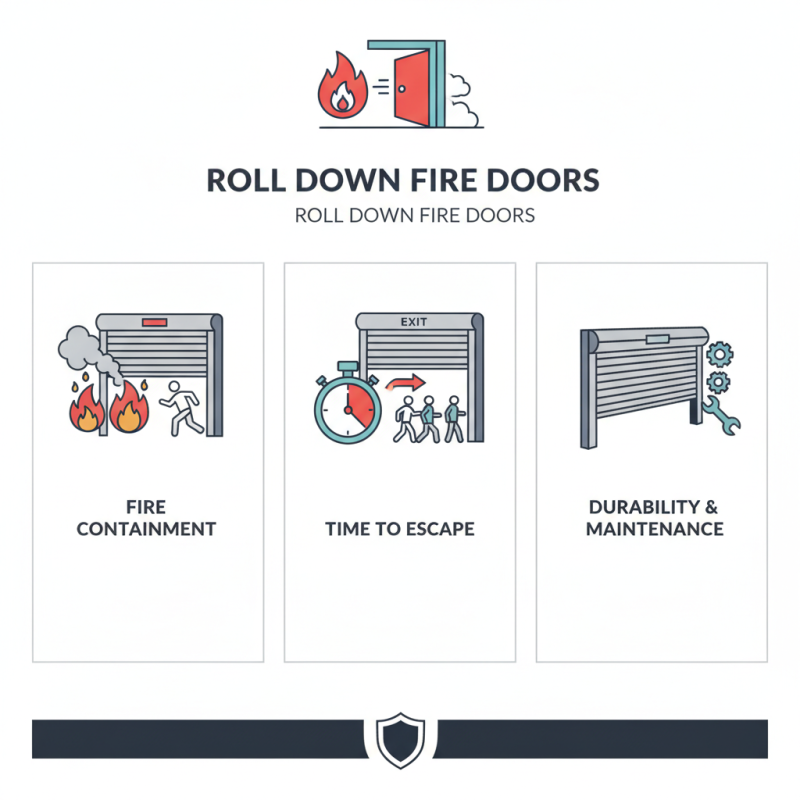 ROLL DOWN FIRE DOORS

ROLL DOWN FIRE DOORS

FIRE CONTAINMENT

EXIT

TIME TO ESCAPE

DURABILITY & MAINTENANCE