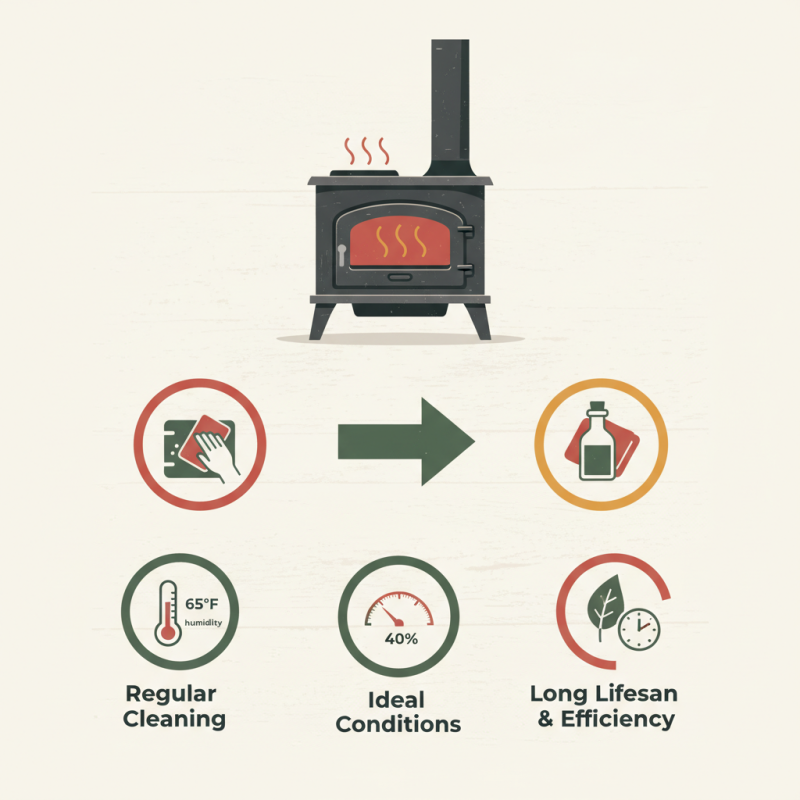 65°F
humidity

Regular Cleaning

40%

Ideal Conditions

Long Lifesan & Efficiency