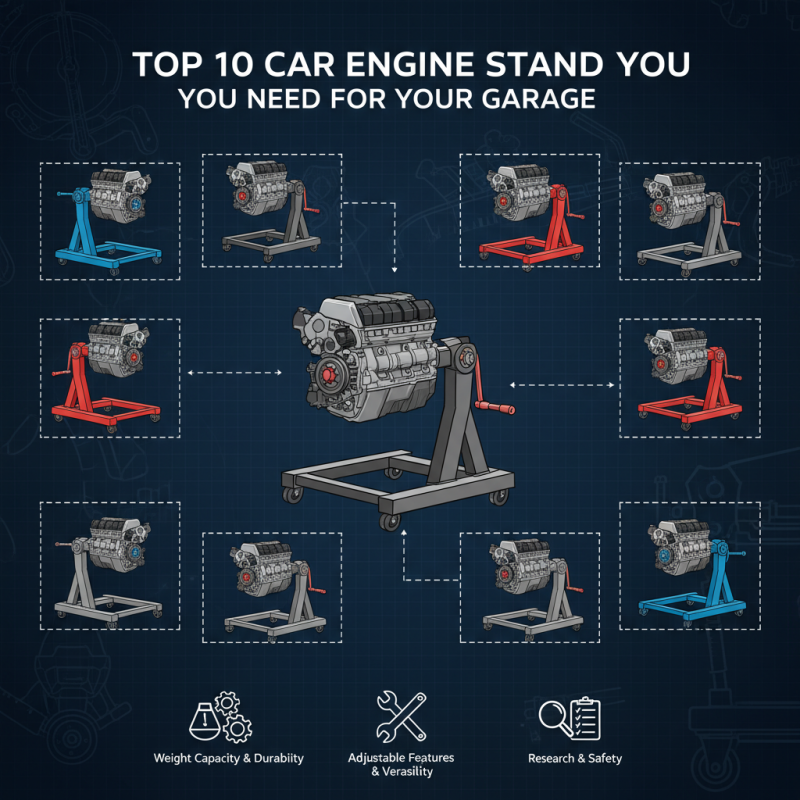 TOP 10 CAR ENGINE STAND YOU
YOU NEED FOR YOUR GARAGE

Weight Capacity & Durabiity

Adjustable Features & Verasility

Research & Safety