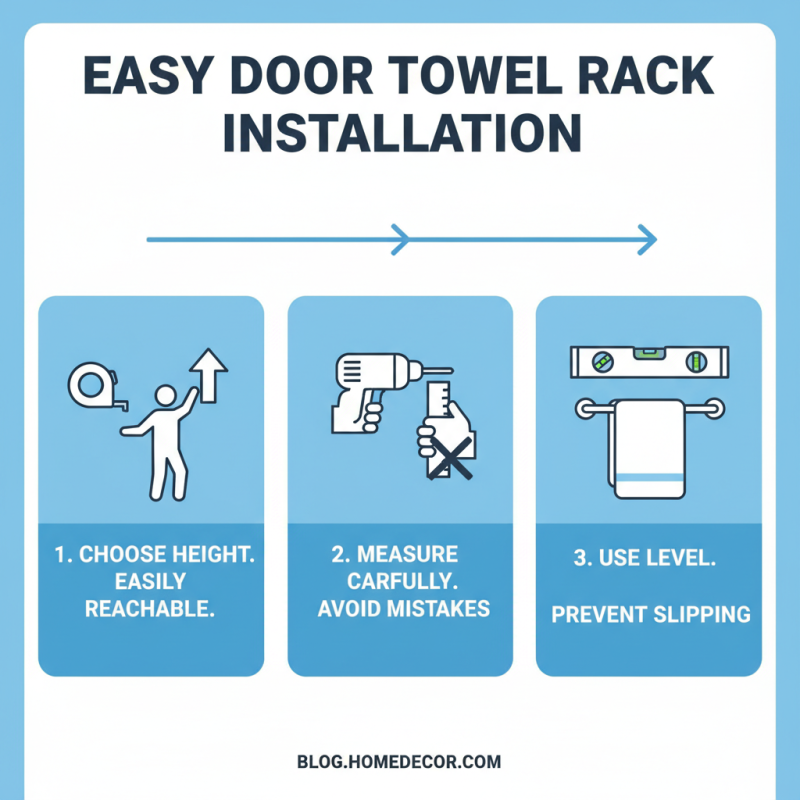 EASY DOOR TOWEL RACK INSTALLATION

1. CHOOSE HEIGHT. EASILY REACHABLE.

2. MEASURE CARFULLY. AVOID MISTAKES

3. USE LEVEL.

PREVENT SLIPPING

BLOG.HOMEDECOR.COM