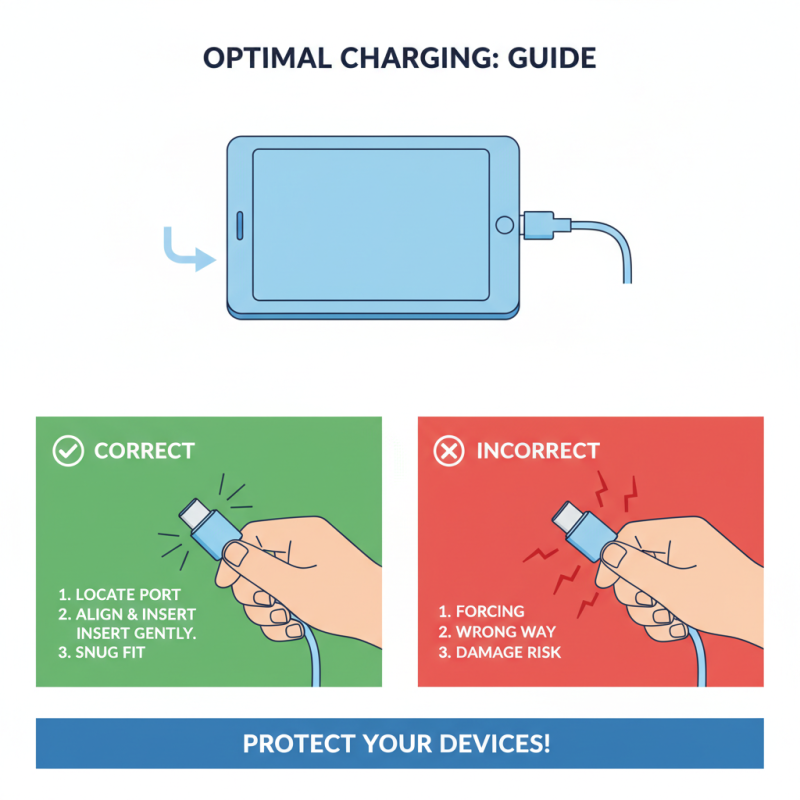 OPTIMAL CHARGING: GUIDE

CORRECT

1. LOCATE PORT
2. ALIGN & INSERT INSERT GENTLY.
3. SNUG FIT

INCORRECT

1. FORCING
2. WRONG WAY
3. DAMAGE RISK

PROTECT YOUR DEVICES!