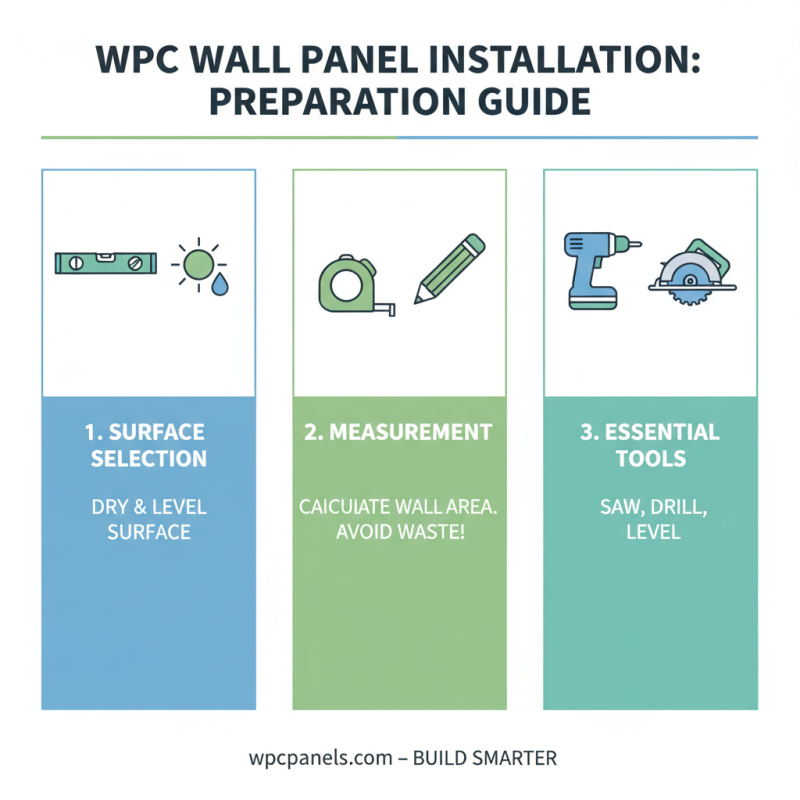 WPC WALL PANEL INSTALLATION: PREPARATION GUIDE

1. SURFACE SELECTION

DRY & LEVEL SURFACE

2. MEASUREMENT

CAICUIATE WALL AREA. AVOID WASTE!

3. ESSENTIAL TOOLS

SAW, DRILL, LEVEL

wpcpanels.com – BUILD SMARTER