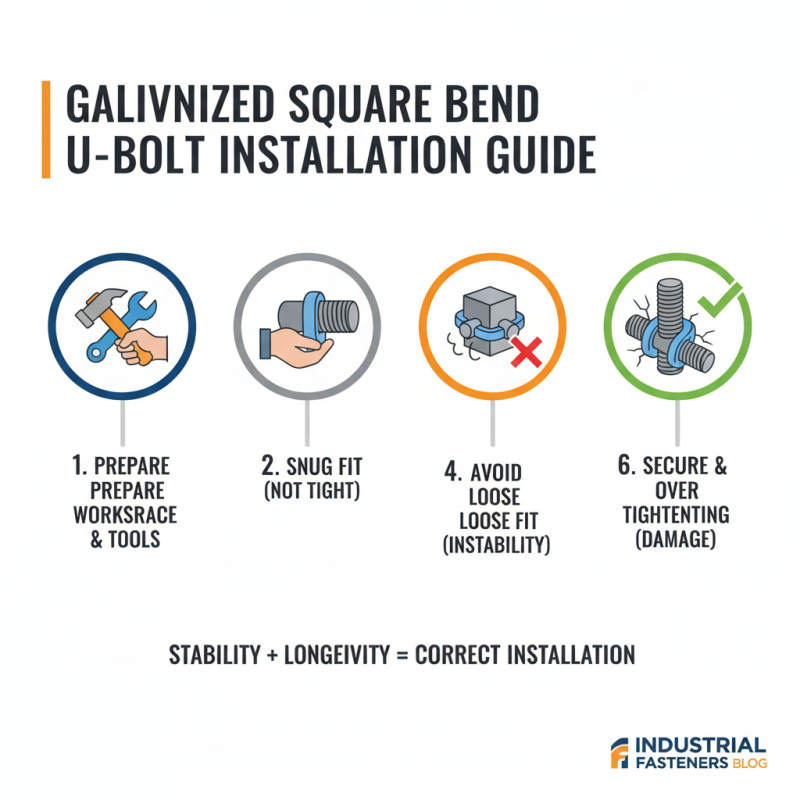 GALIVNIZED SQUARE BEND U-BOLT INSTALLATION GUIDE

1. PREPARE PREPARE WORKSRACE & TOOLS

2. SNUG FIT (NOT TIGHT)

4. AVOID LOOSE LOOSE FIT (INSTABILITY)

6. SECURE & OVER TIGHTENTING (DAMAGE)

STABILITY + LONGEIVITY = CORRECT INSTALLATION

INDUSTRIAL FASTENERS BLOG