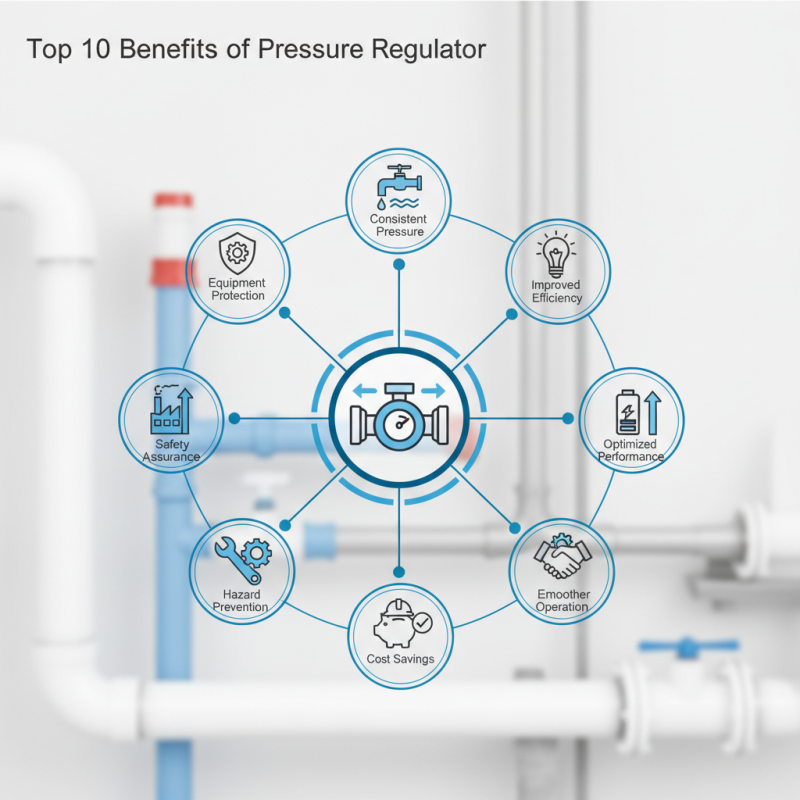 Top 10 Benefits of Pressure Regulator

Consistent Pressure

Improved Efficiency

Optimized Performance

Emoother Operation

Cost Savings

Hazard Prevention

Safety Assurance

Equipment Protection